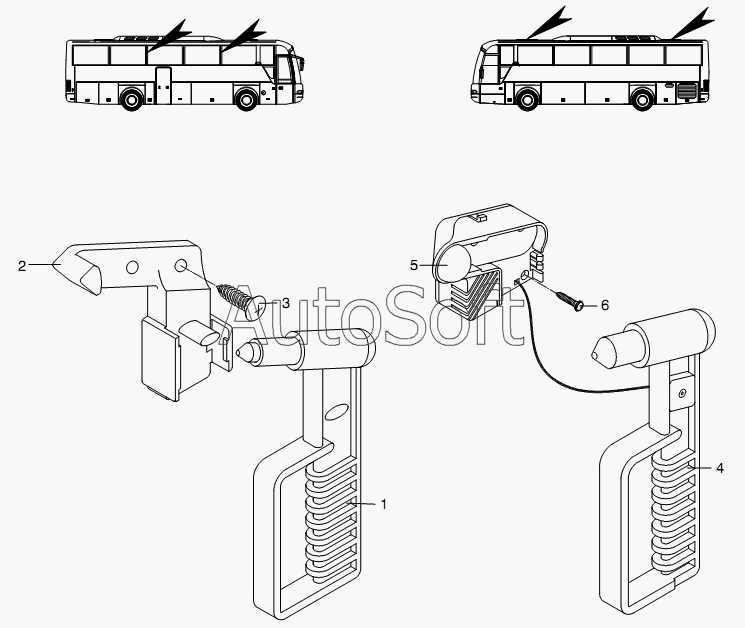 2
3
AutoSoft
5
6
4
1