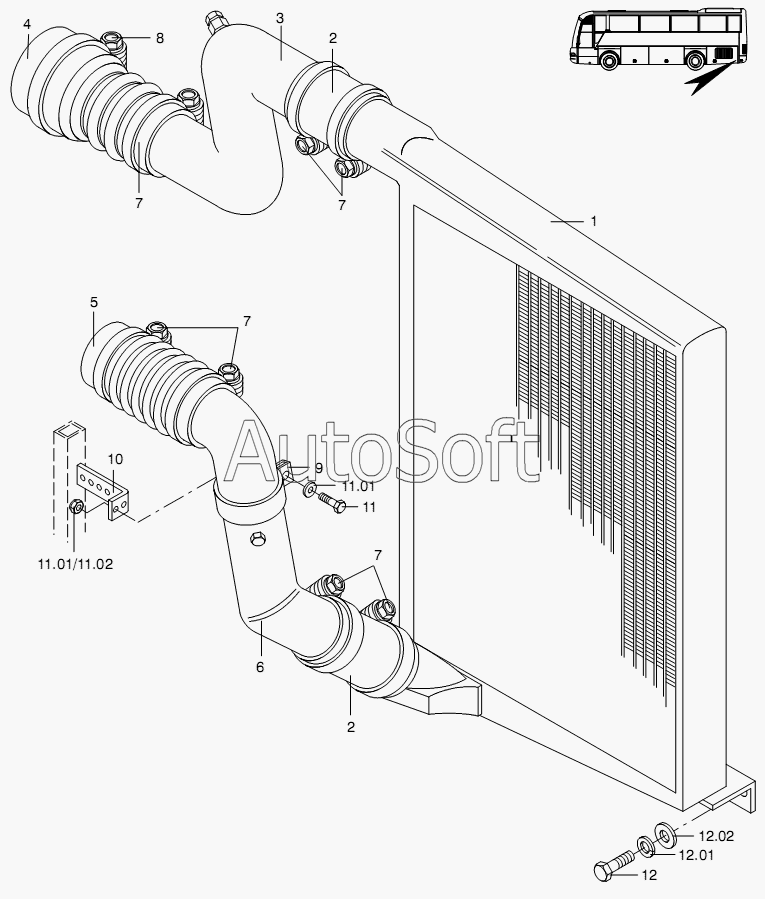 4
8
3
2
7
7
1
5
7
AutoSoft
10
9
11.01
11
11.01/11.02
7
6
2
12.02
12.01
12