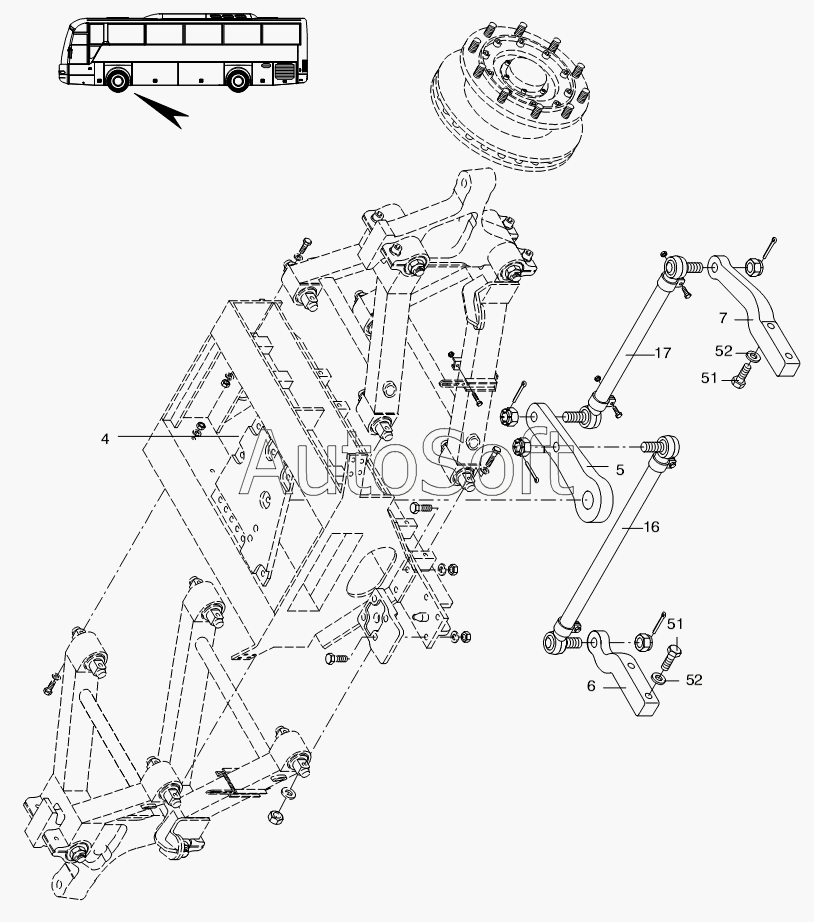 7
17
52
51
4
AutoSoft
5
16
51
52
6