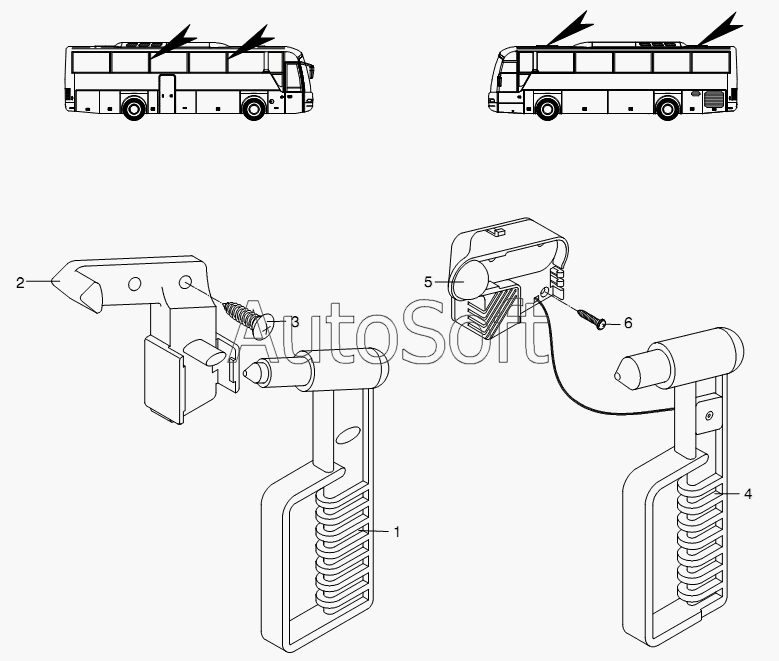 2
3
AutoSoft
5
6
1
4