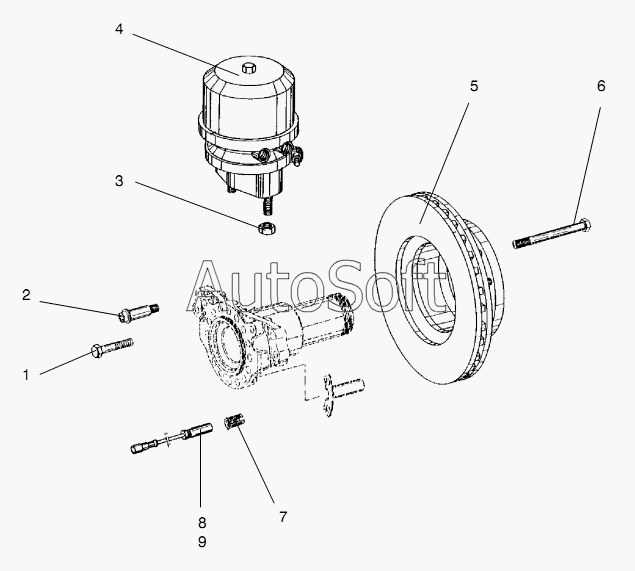 4
5
6
3
AutoSoft
2
1
8
9
7