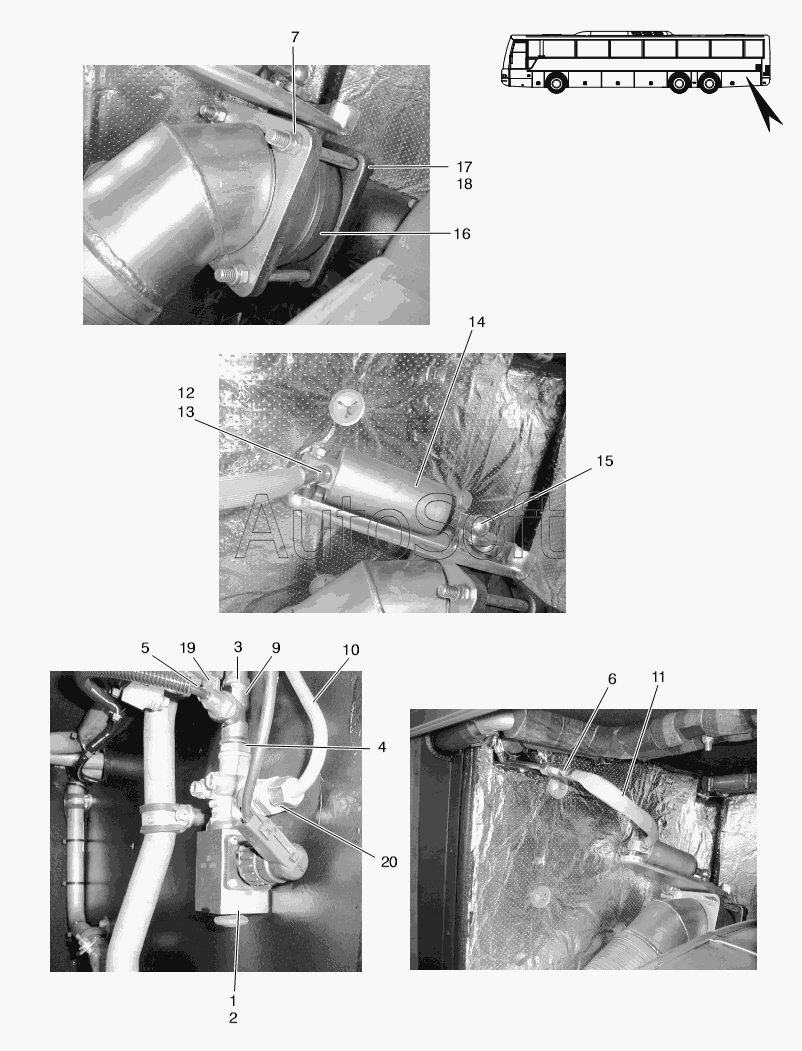 7
17
18
16

14
12
13
15
AutoSoft

5
19
3
9
10
4
20
1
2

6
11