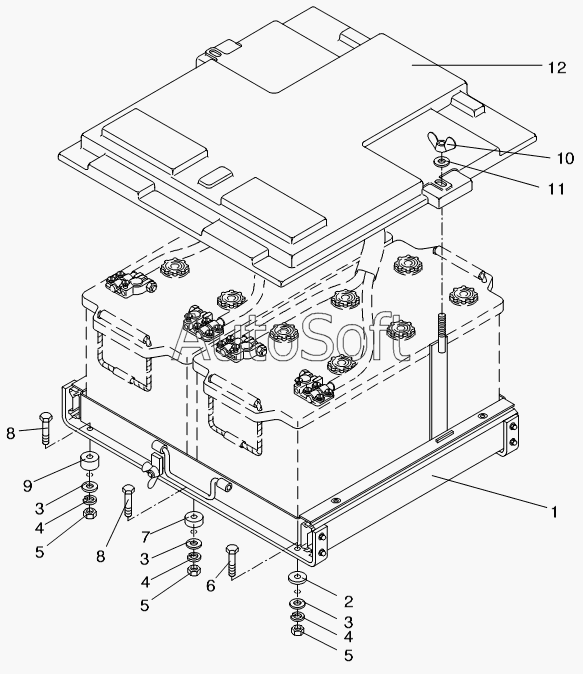 12
10
11
AutoSoft
8
9
3
4
5
8
7
3
4
5
6
1
2
3
4
5