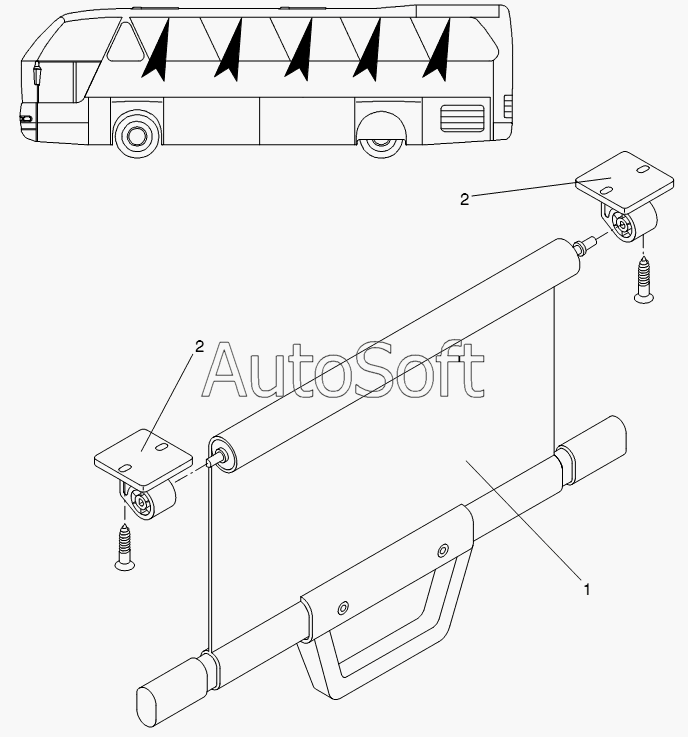 2

2

AutoSoft

1