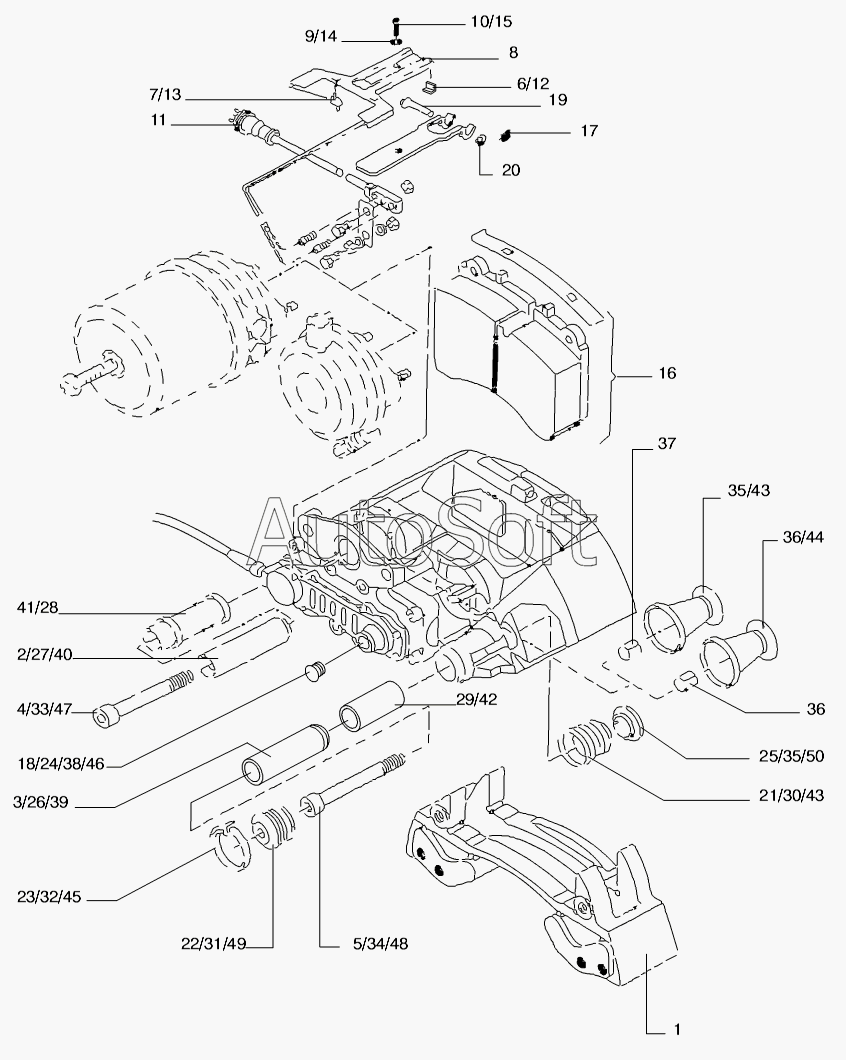 10/15
9/14
8
6/12
7/13
19
11
17
20
16
37
35/43
36/44
AutoSoft
41/28
2/27/40
4/33/47
29/42
36
18/24/38/46
25/35/50
3/26/39
21/30/43
23/32/45
22/31/49
5/34/48
1