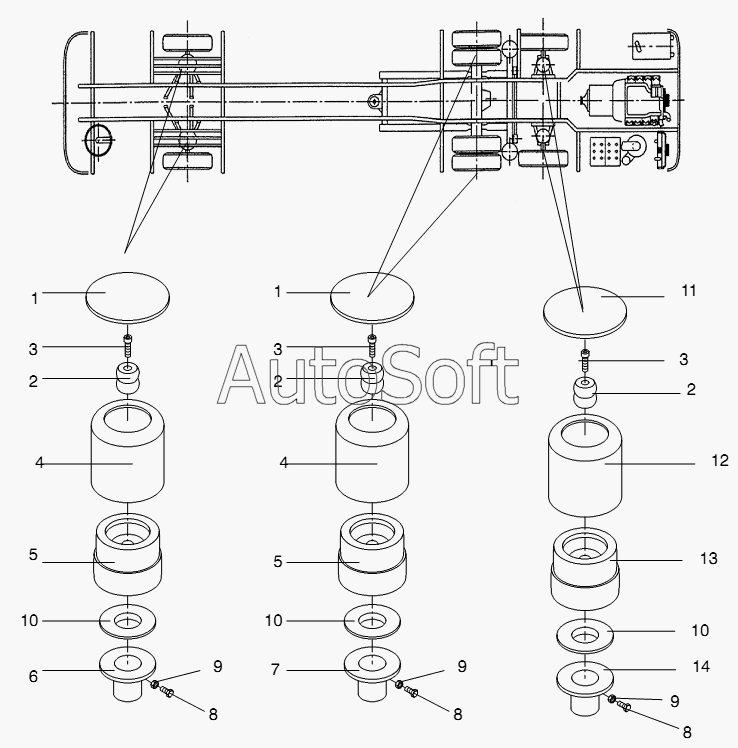 AutoSoft

1
3
2
4
5
10
6
9
8

1
3
2
4
5
10
7
9
8

11
3
2
12
13
10
14
9
8