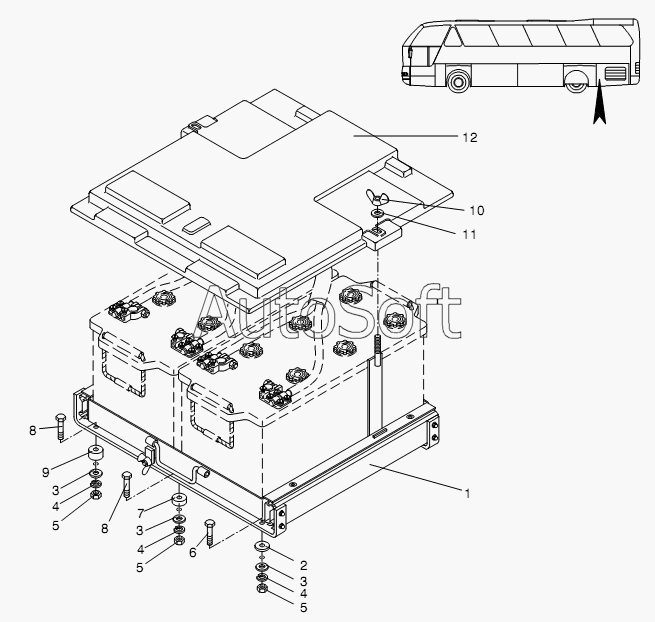 12
10
11
AutoSoft
8
9
3
4
5
8
7
3
4
5
6
1
2
3
4
5