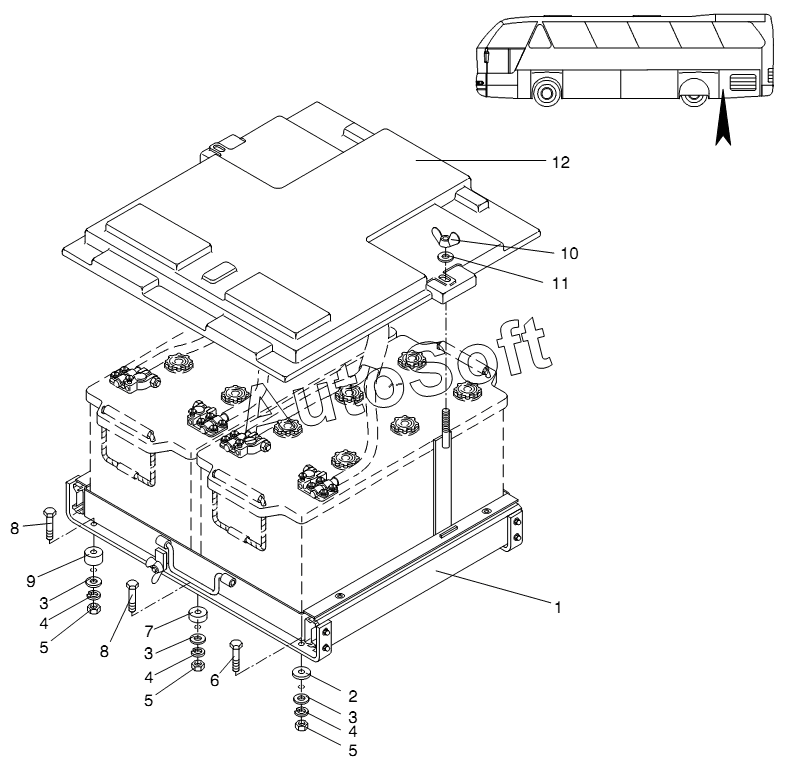 12
10
11
AutoSoft
8
9
3
4
5
8
7
3
4
5
6
1
2
3
4
5