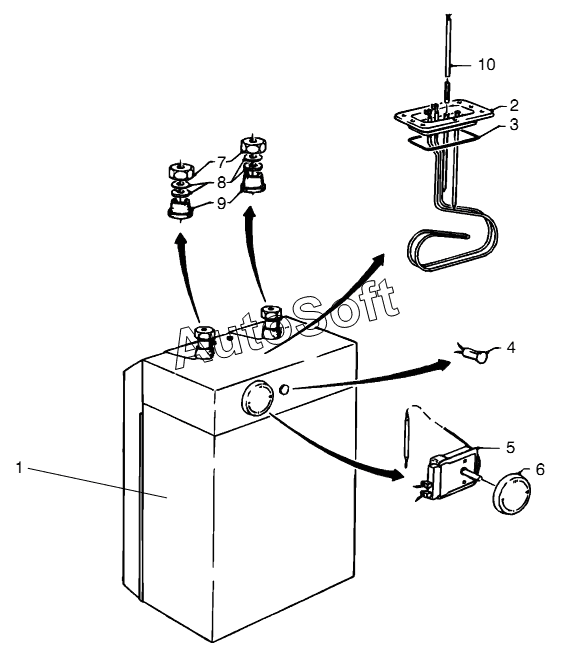 10
2
3
7
8
9
AutoSoft
4
5
6
1