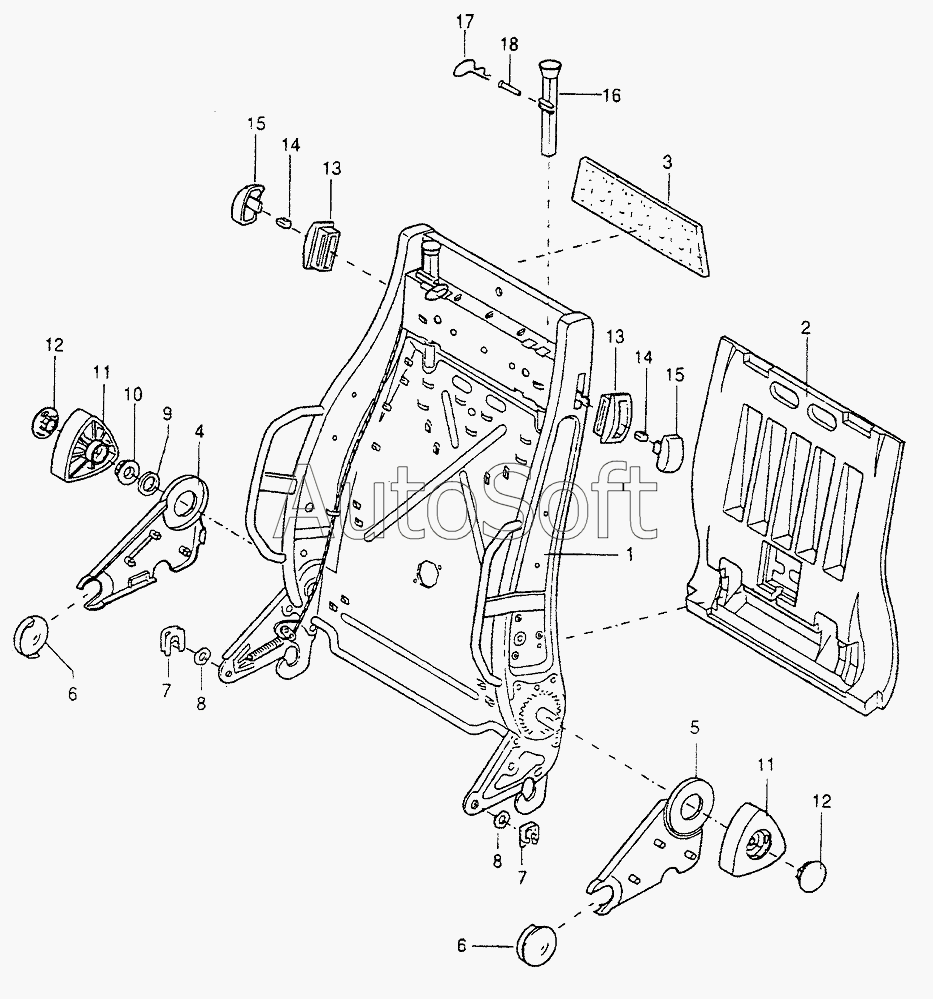 17
18
16
15
14
13
3
12
11
10
9
4
13
14
15
2
AutoSoft
1
6
7
8
5
11
12
8
7
6