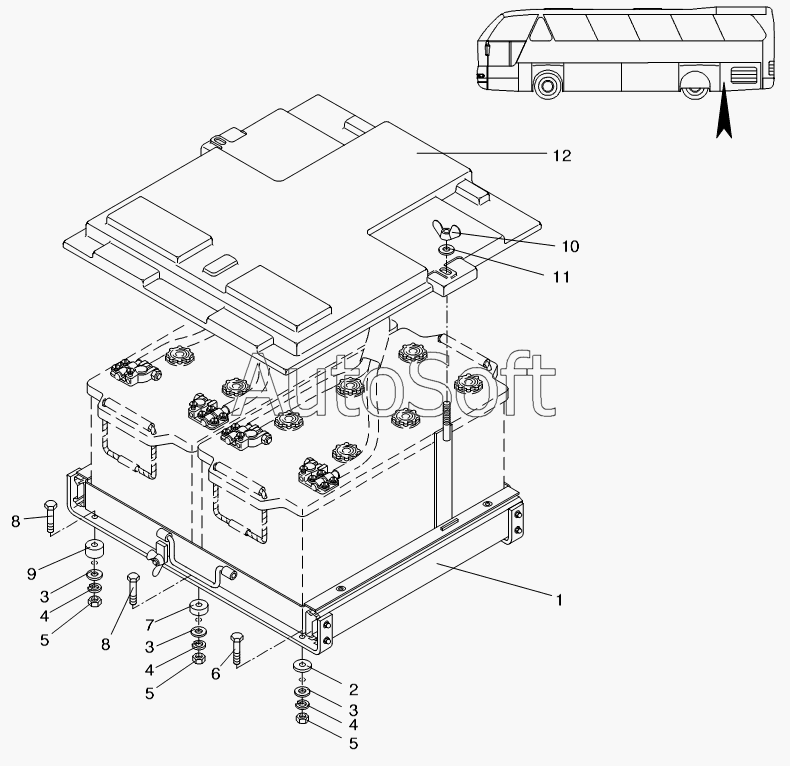 12
10
11
AutoSoft
8
9
3
4
5
8
7
3
4
5
6
1
2
3
4
5