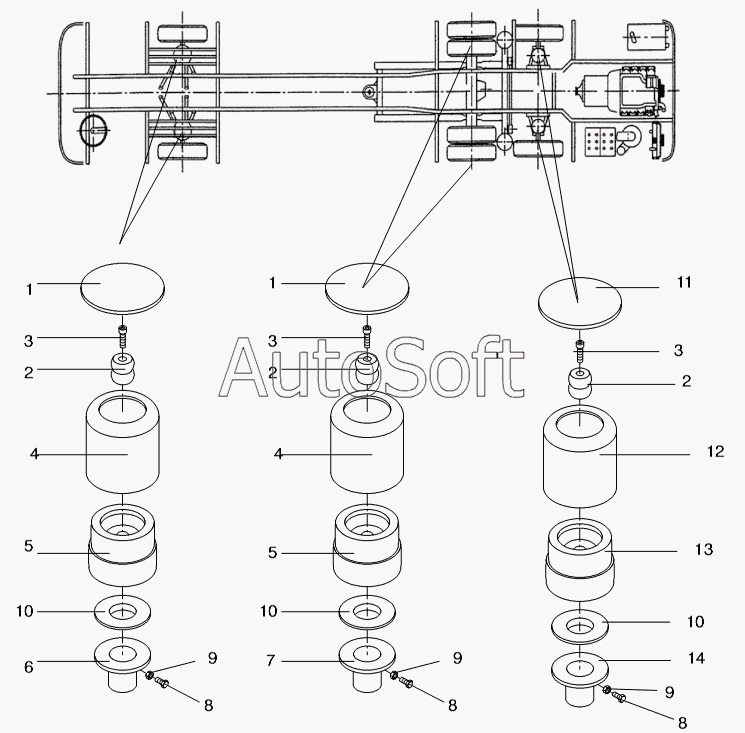 AutoSoft

1
3
2
4
5
10
6
9
8

1
3
2
4
5
10
7
9
8

11
3
2
12
13
10
14
9
8