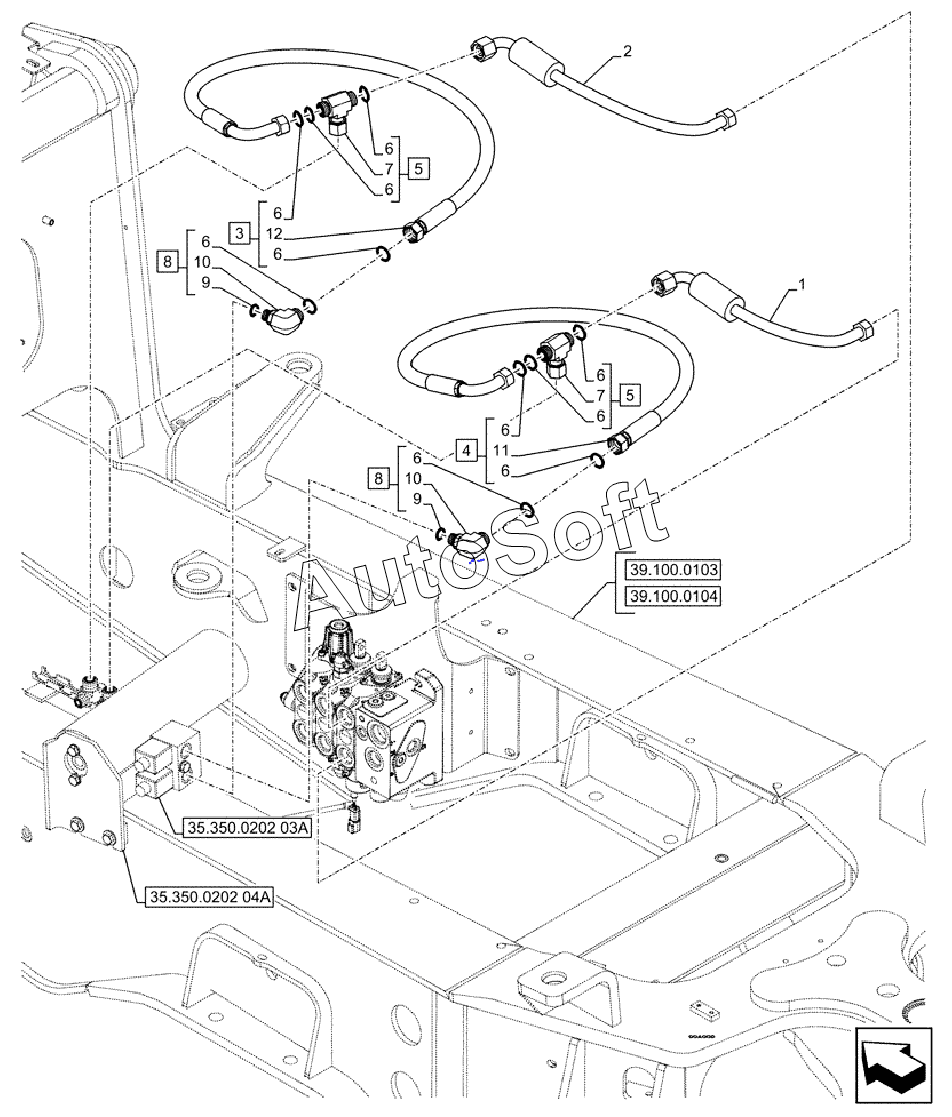 2

6
7
6
5

3
6
12
6

8
6
10
9

1

6
7
6
5

4
6
11
6

8
6
10
9

AutoSoft

39.100.0103
39.100.0104

35.350.0202 03A

35.350.0202 04A