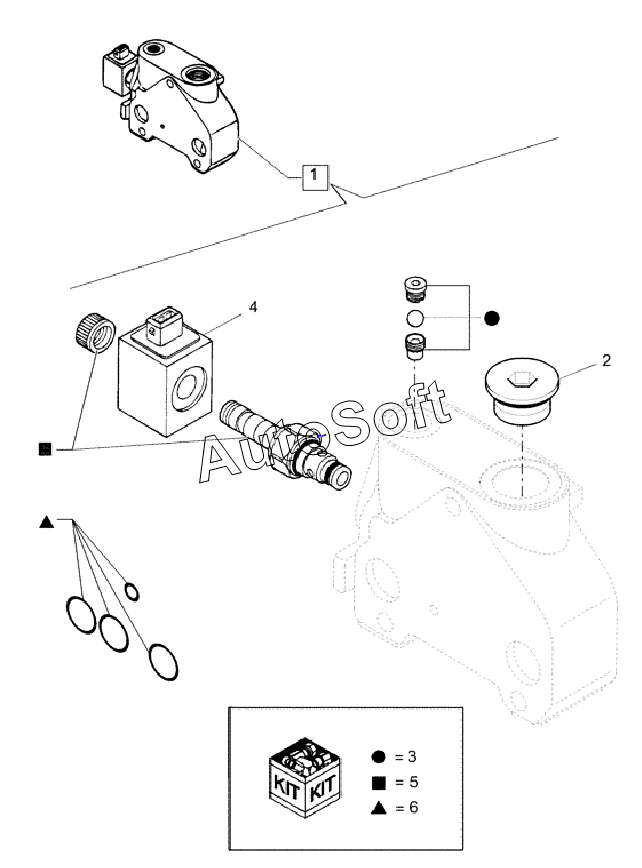 1

4

2

AutoSoft

KIT KIT

● = 3
■ = 5
▲ = 6