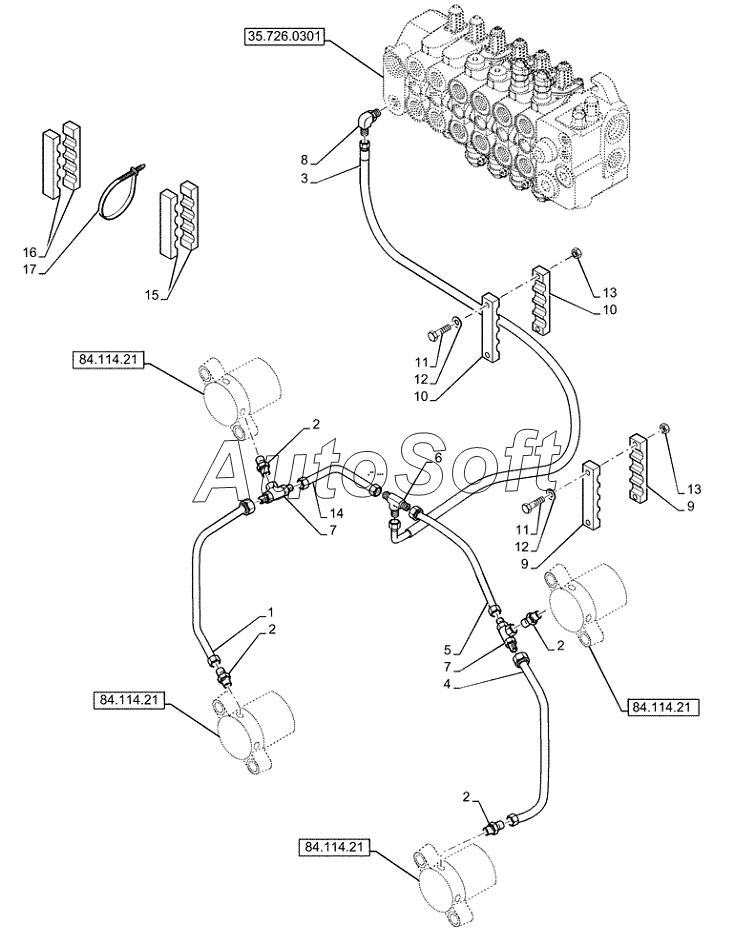 35.726.0301

8
3

16
17

15

13
10

11
12
10

84.114.21

2

AutoSoft

6

14
7

13
9

11
12
9

1
2

5
7
4

2

84.114.21

84.114.21

2

84.114.21