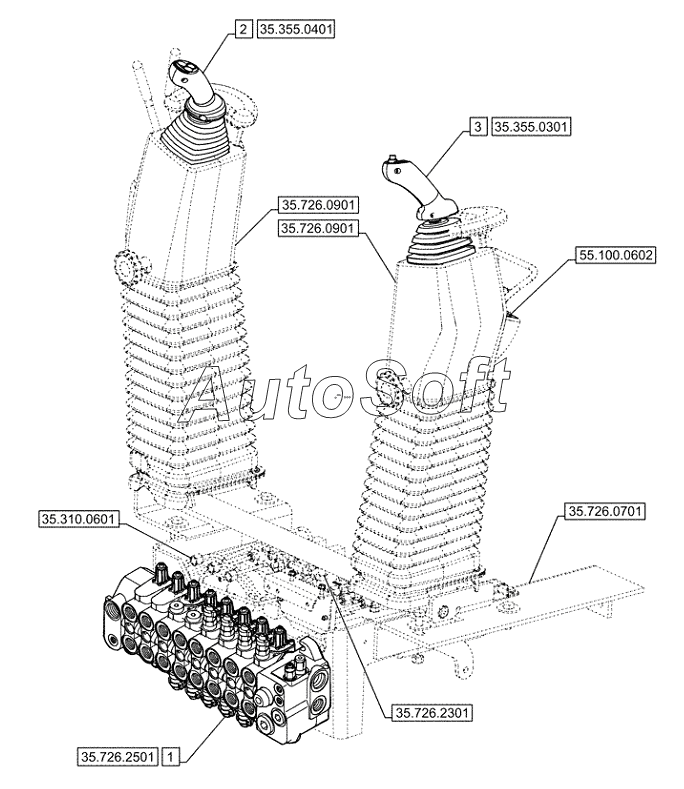 2 35.355.0401

3 35.355.0301

35.726.0901

35.726.0901

55.100.0602

AutoSoft

35.310.0601

35.726.0701

35.726.2301

35.726.2501 1