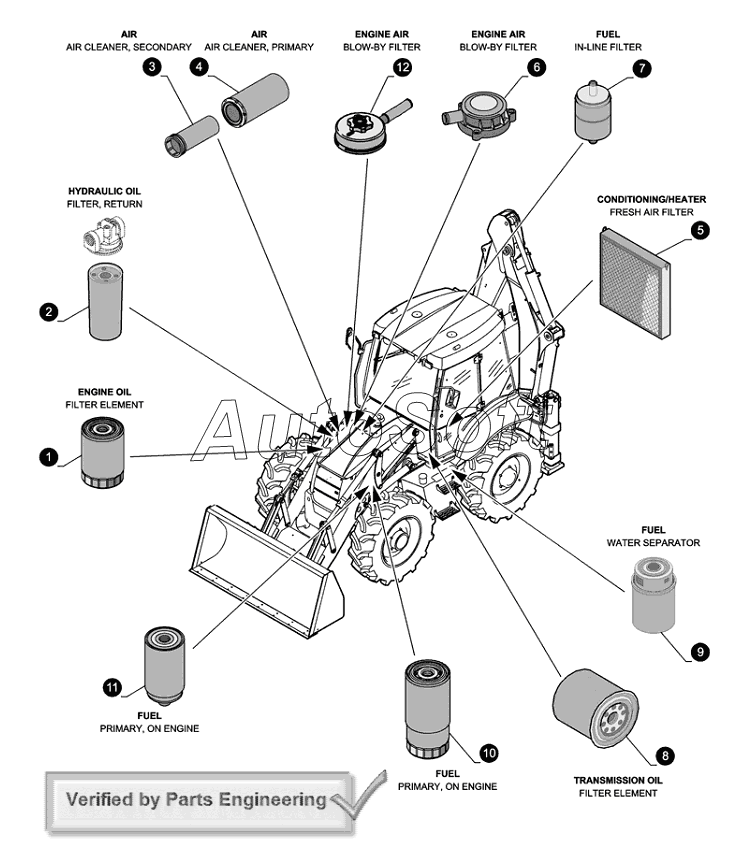 AIR
AIR CLEANER, SECONDARY
3

AIR
AIR CLEANER, PRIMARY
4

ENGINE AIR
BLOW-BY FILTER
12

ENGINE AIR
BLOW-BY FILTER
6

FUEL
IN-LINE FILTER
7

HYDRAULIC OIL
FILTER, RETURN
2

CONDITIONING/HEATER
FRESH AIR FILTER
5

ENGINE OIL
FILTER ELEMENT
1

AutoSoft

FUEL
WATER SEPARATOR
9

11
FUEL
PRIMARY, ON ENGINE

10
FUEL
PRIMARY, ON ENGINE

8
TRANSMISSION OIL
FILTER ELEMENT

Verified by Parts Engineering