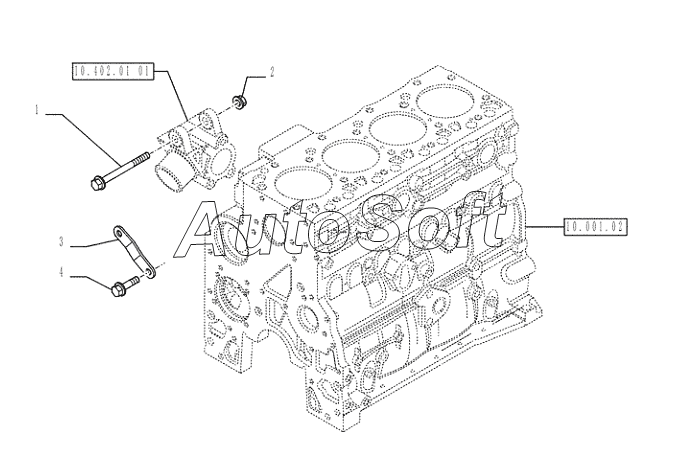 10.402.01 01

2

1

AutoSoft

10.001.02

3

4