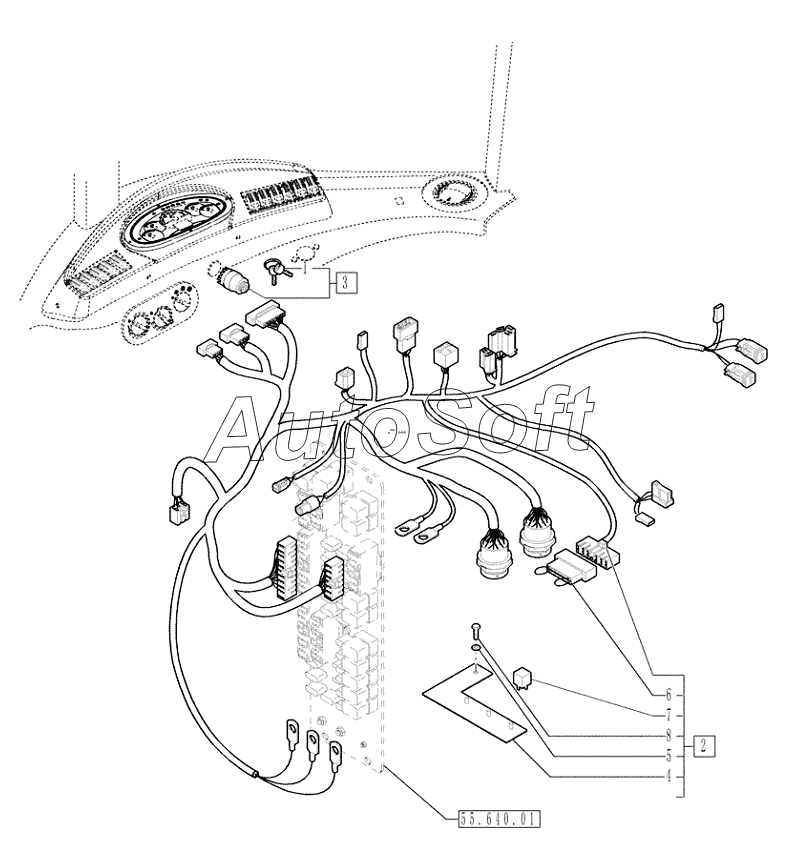 3

AutoSoft

6
7
8
5
4

2

55.640.01