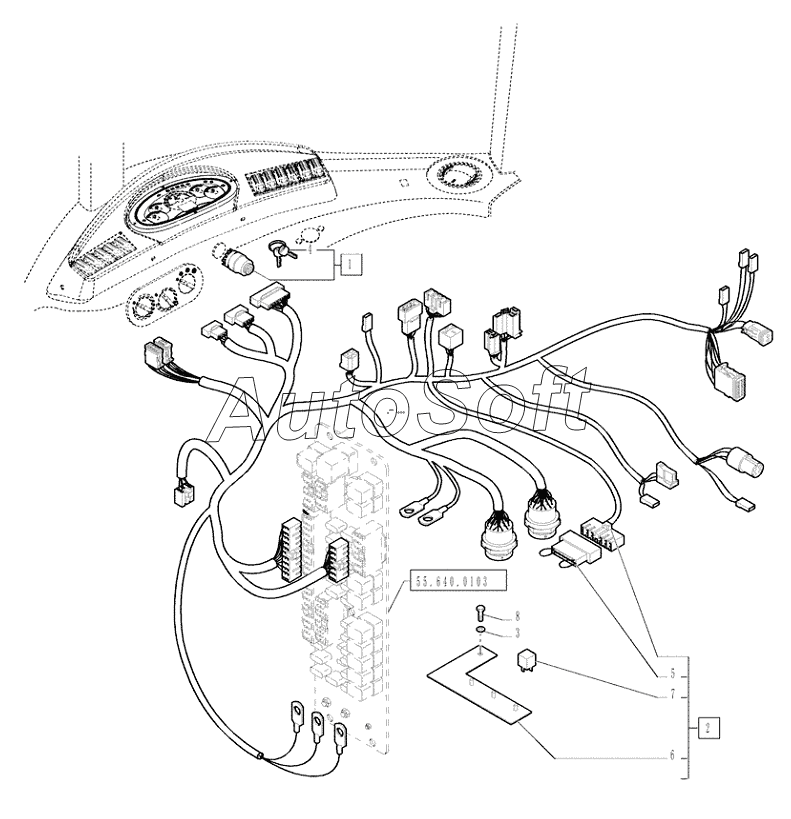 1
AutoSoft
55.640.0103
8
3
5
7
2
6