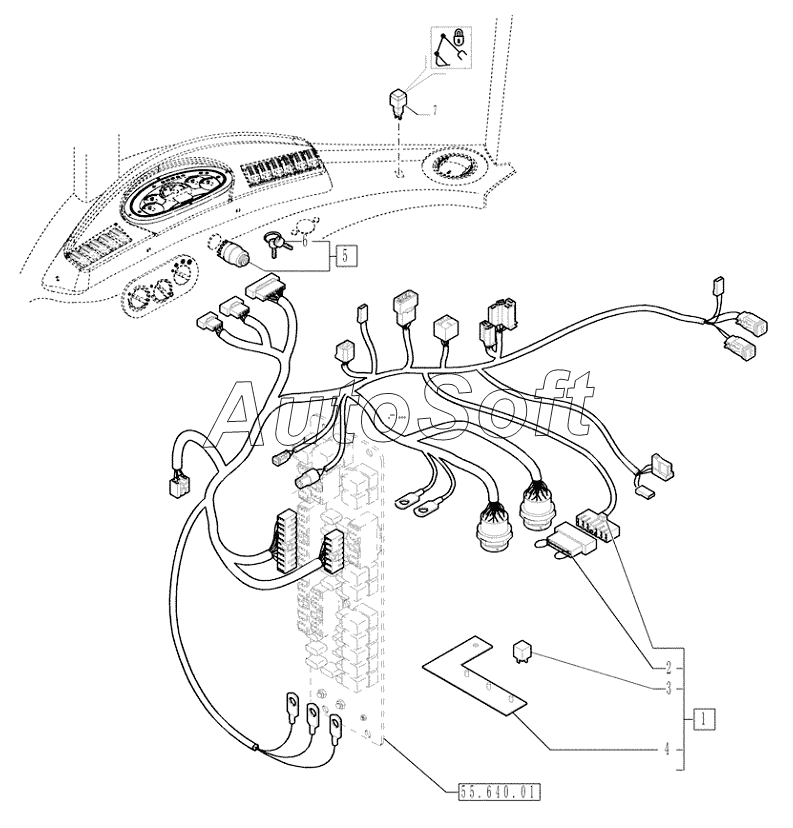 7

6

5

AutoSoft

2

3

1

4

55.640.01