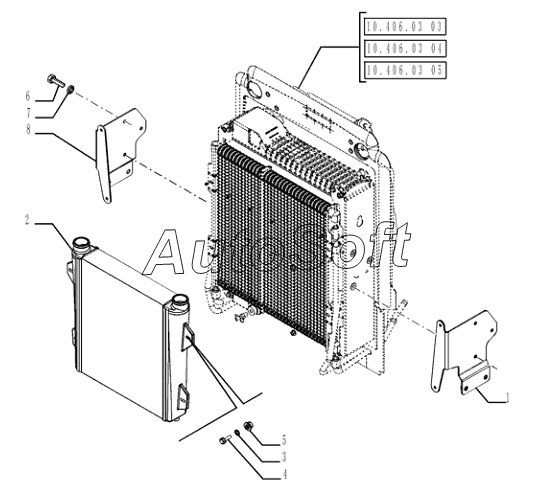 10.406.03 03
10.406.03 04
10.406.03 05

6
7
8
2
AutoSoft
1
5
3
4