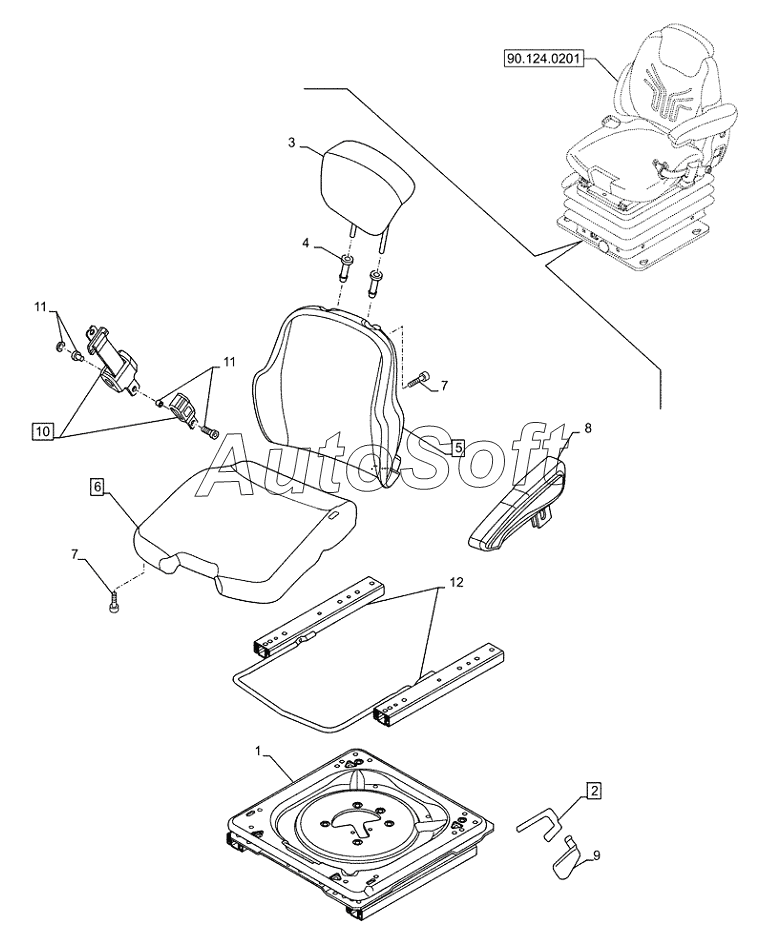 90.124.0201
3
4
11
11
7
10
5
8
AutoSoft
6
7
12
1
2
9