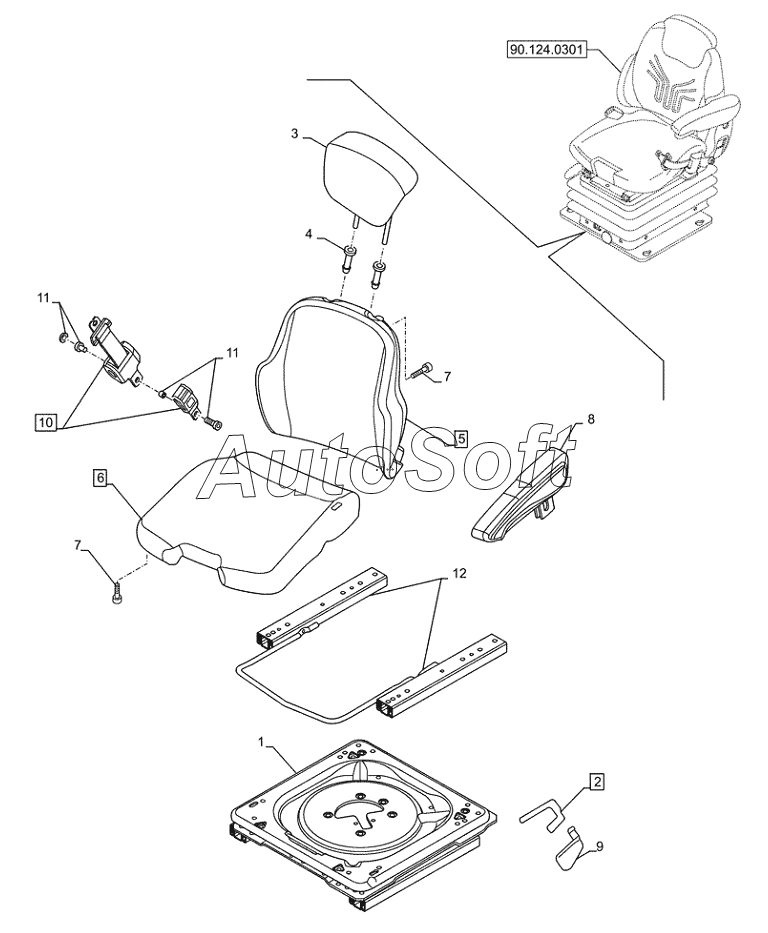 90.124.0301

3

4

11

11

7

10

5

8

AutoSoft

6

7

12

1

2

9