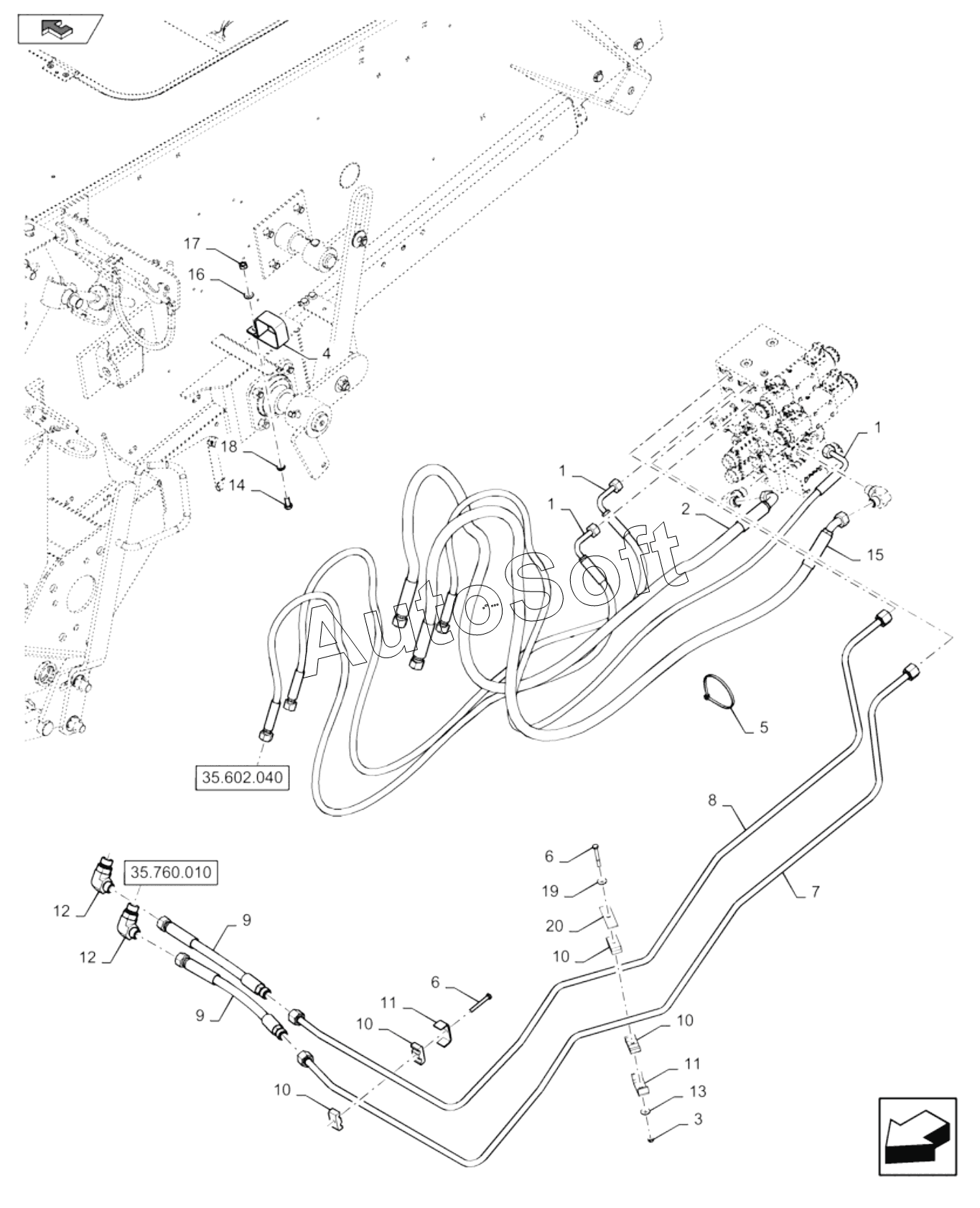 17
16
4
18
14
1
1
1
2
15
AutoSoft
5
35.602.040
8
7
6
19
20
10
35.760.010
12
12
9
9
6
11
10
10
10
11
13
3