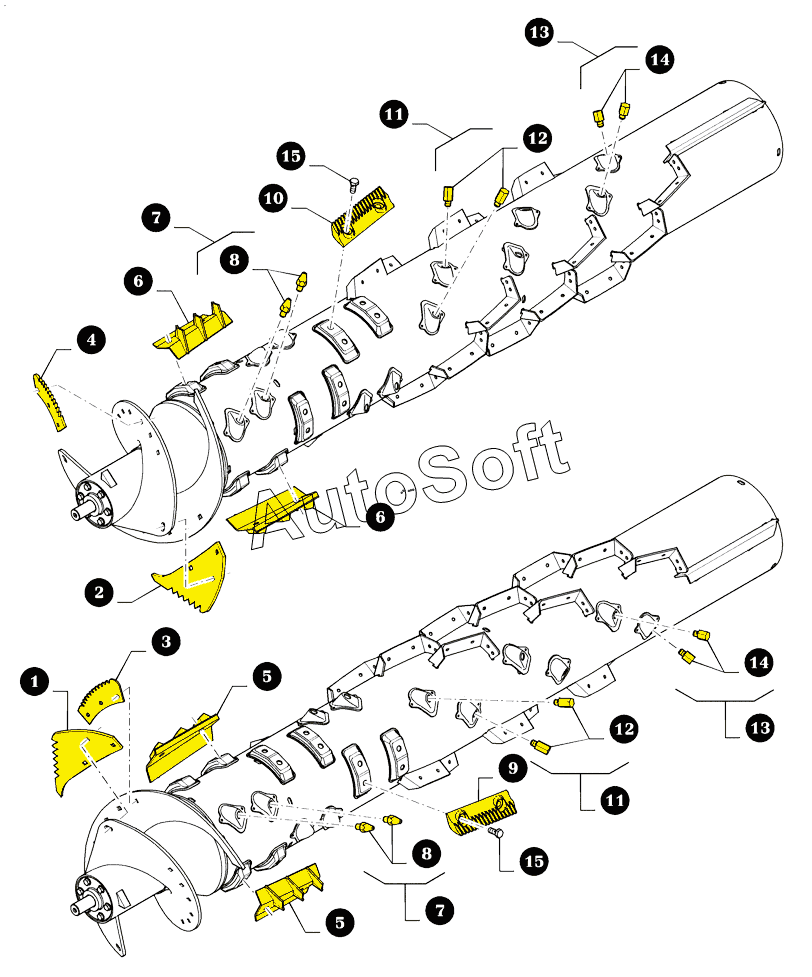 13
14
11
12
15
10
7
8
6
4
AutoSoft
6
2
3
1
5
14
13
12
9
11
8
15
7
5