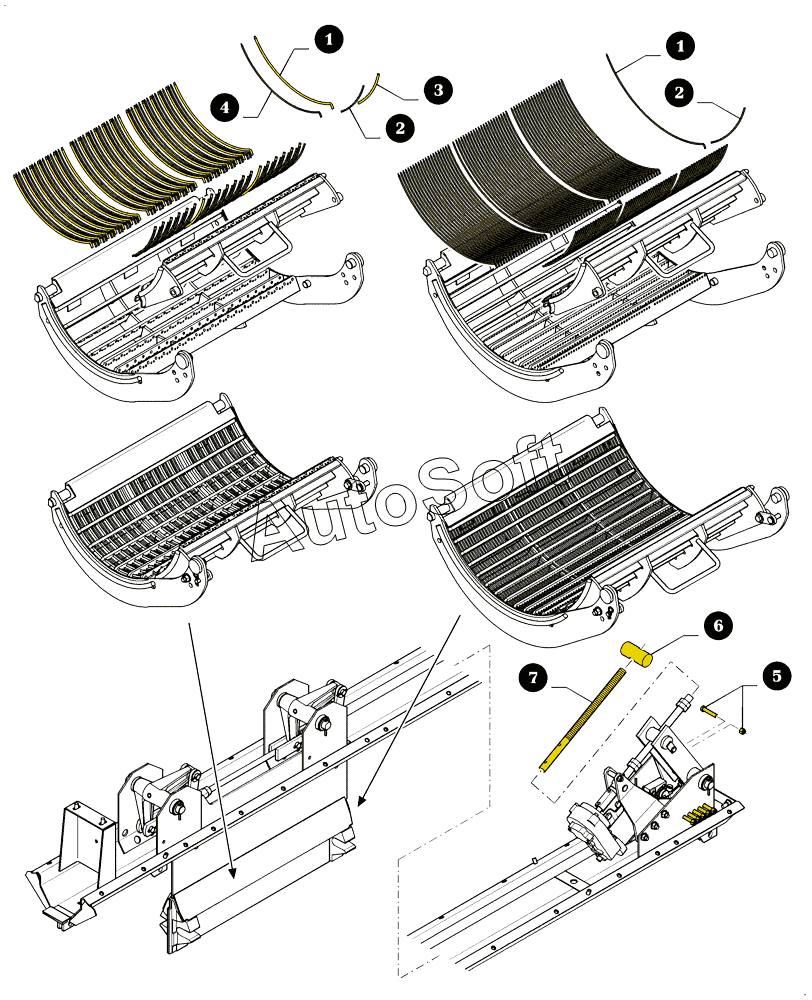 1
4
3
2
1
2
AutoSoft
6
7
5