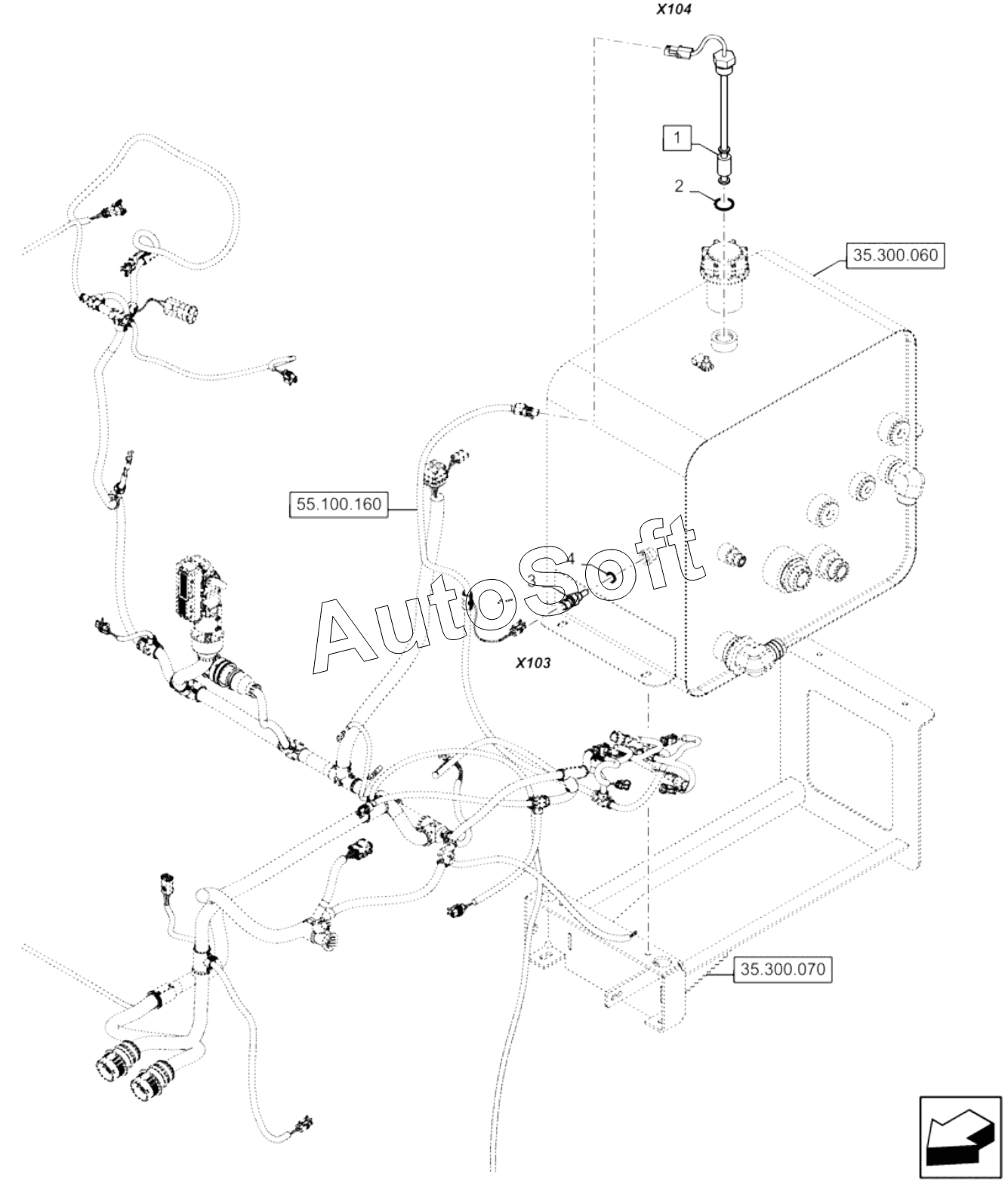 X104

1

2

35.300.060

55.100.160

4

3

AutoSoft

X103

35.300.070