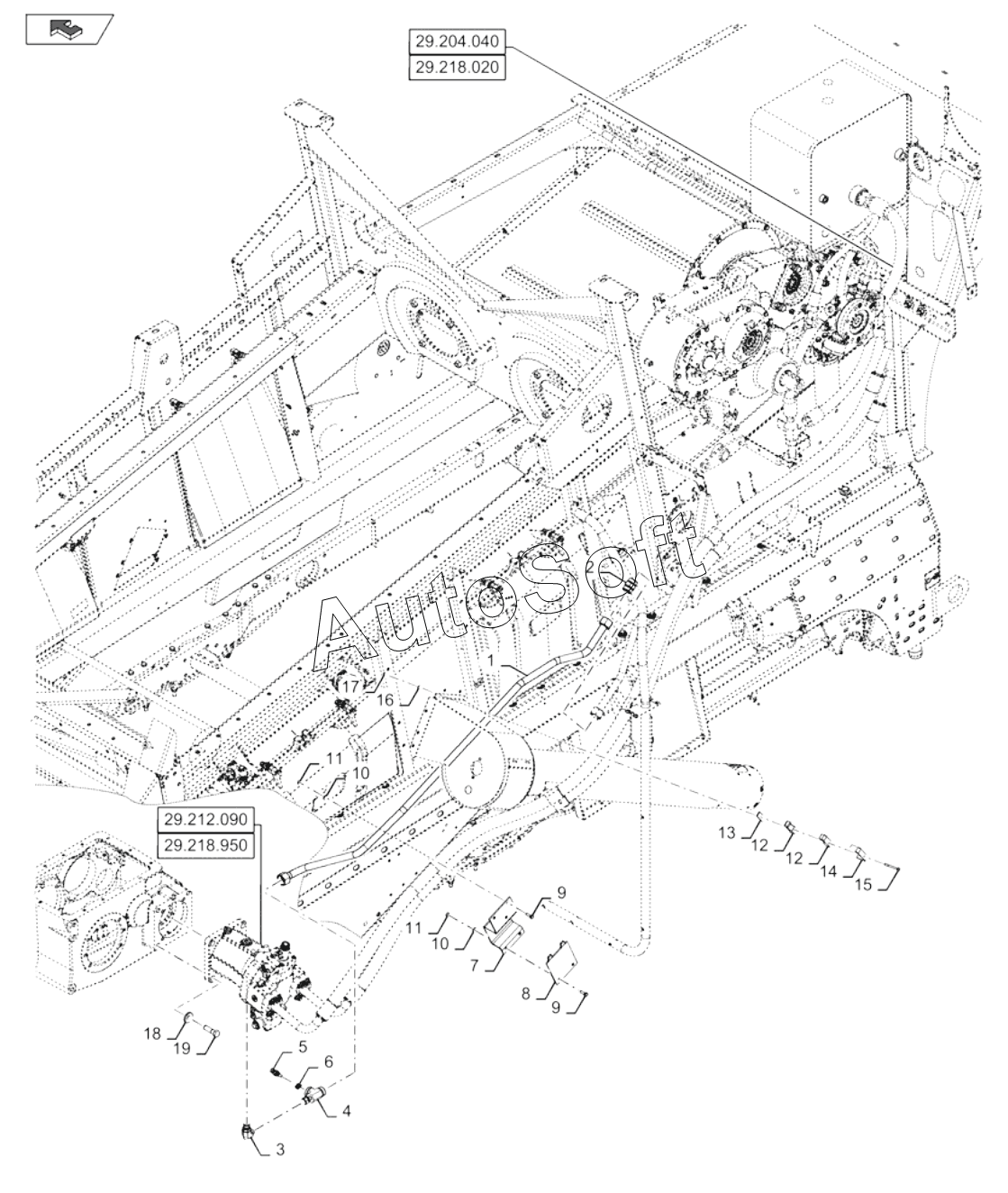 29.204.040
29.218.020

AutoSoft

1
17
16
11
10
29.212.090
29.218.950
13
12
12
14
15
9
11
10
7
8
9
18
19
5
6
4
3