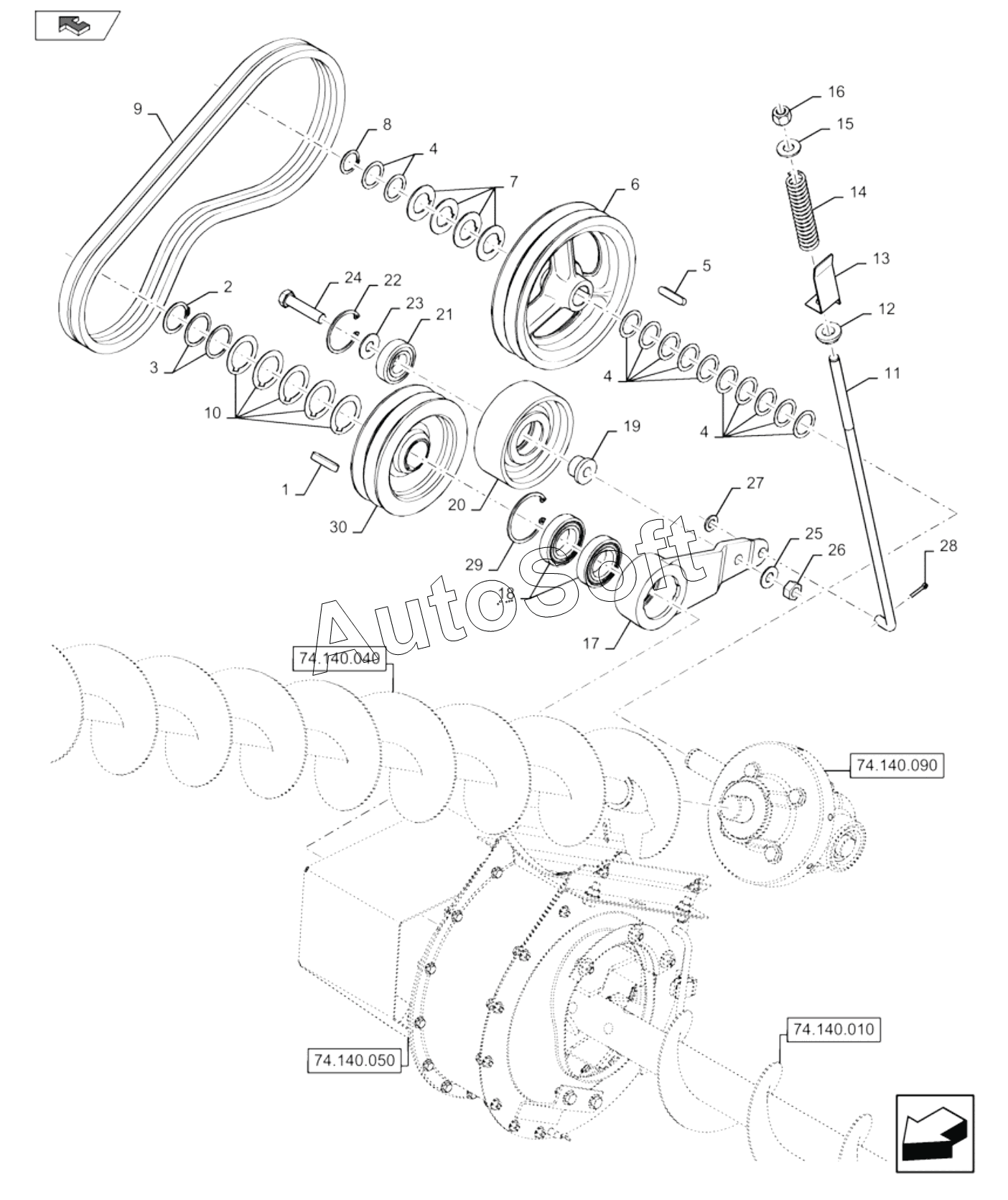 9
8
4
7
6
16
15
14
13
12
11
5
2
24
22
23
21
3
10
4
4
19
1
20
30
27
25
26
28
29
18
17
AutoSoft
74.140.040
74.140.090
74.140.050
74.140.010