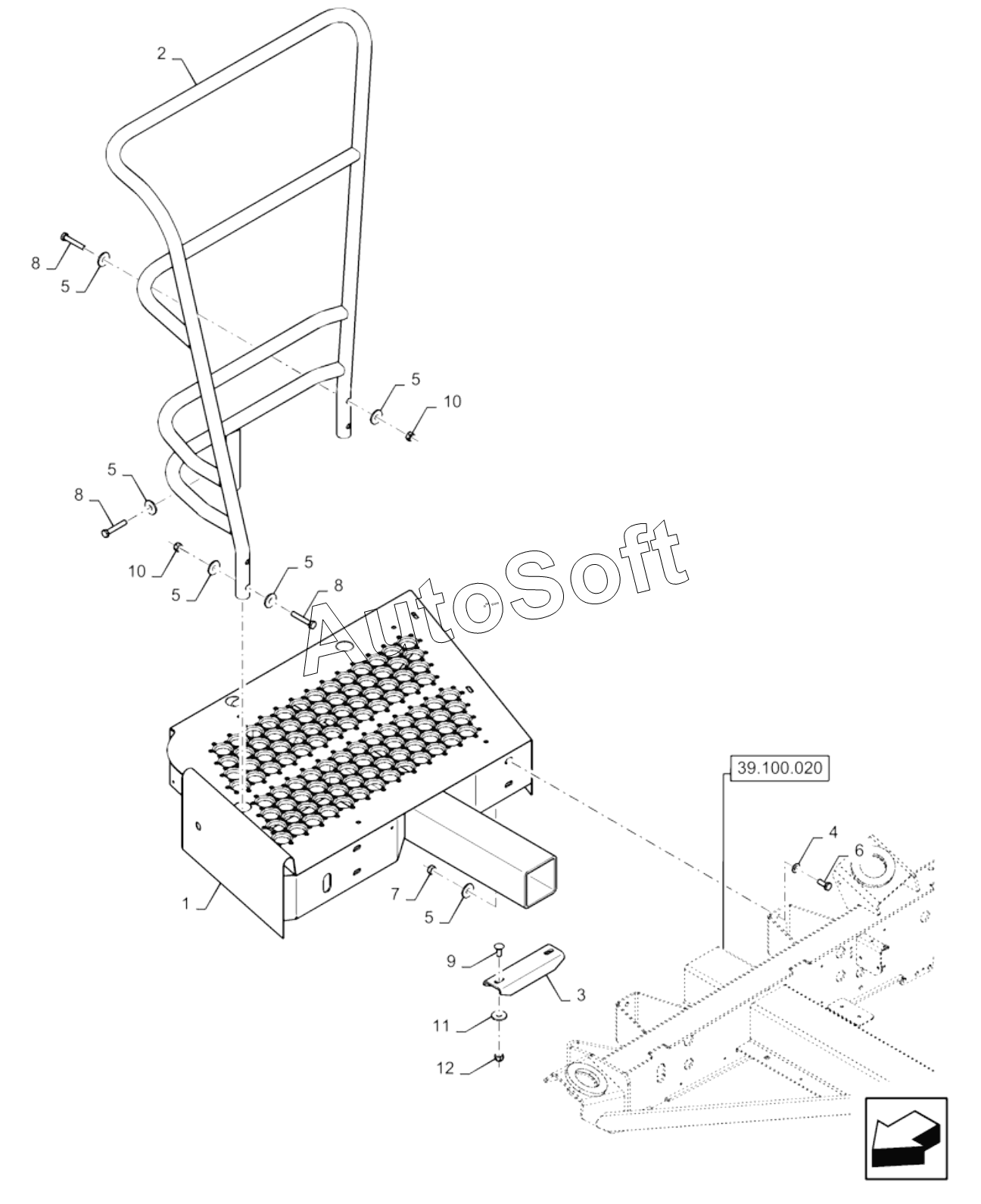 2

8
5

5
10

5
8

10
5
5
8

AutoSoft

39.100.020

4
6

1
7
5

9
3

11

12