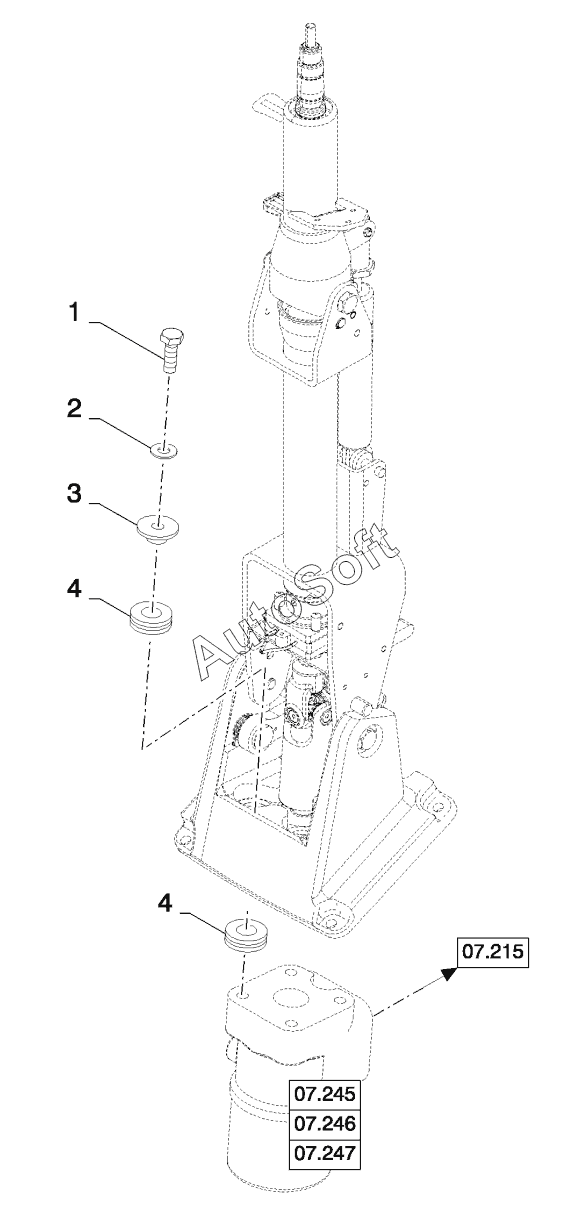 1
2
3
4
AutoSoft
4
07.215
07.245
07.246
07.247