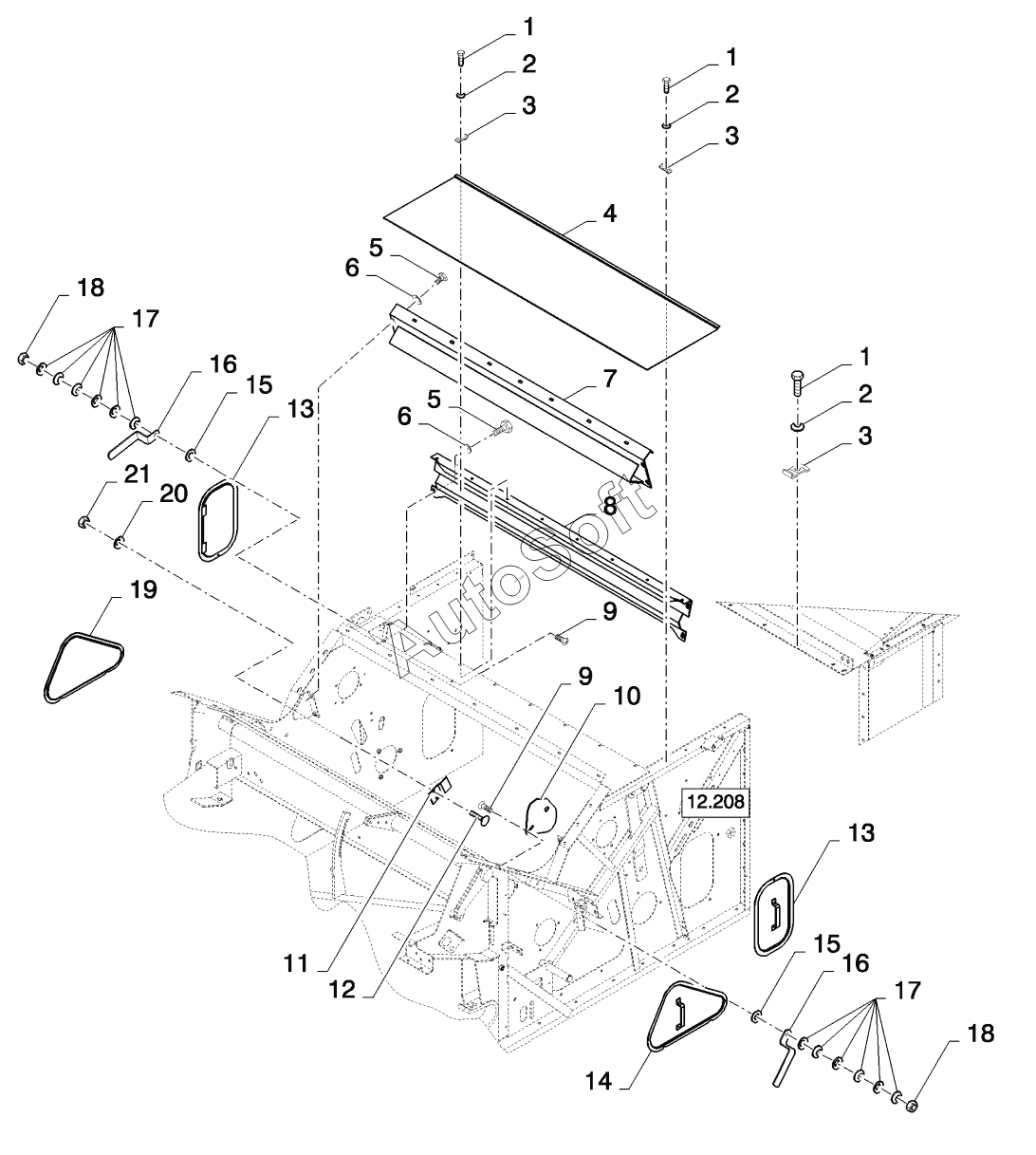 1
2
3
1
2
3
4
5
6
18
17
16
15
13
7
5
6
1
2
3
21
20
8
AutoSoft
19
9
9
10
12.208
13
11
12
15
16
17
14
18