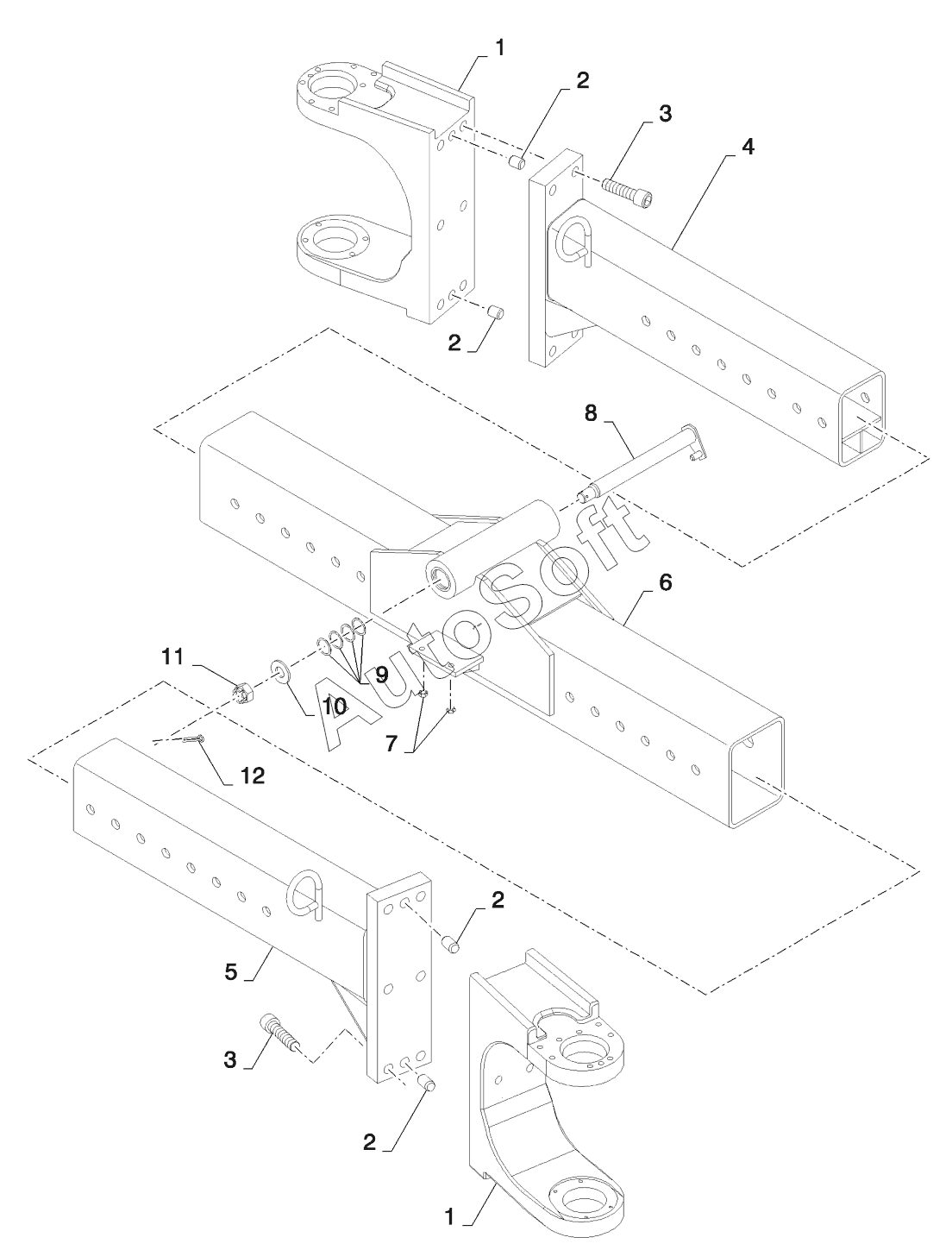 1
2
3
4
2
8
AutoSoft
6
11
9
10
7
12
2
5
3
2
1