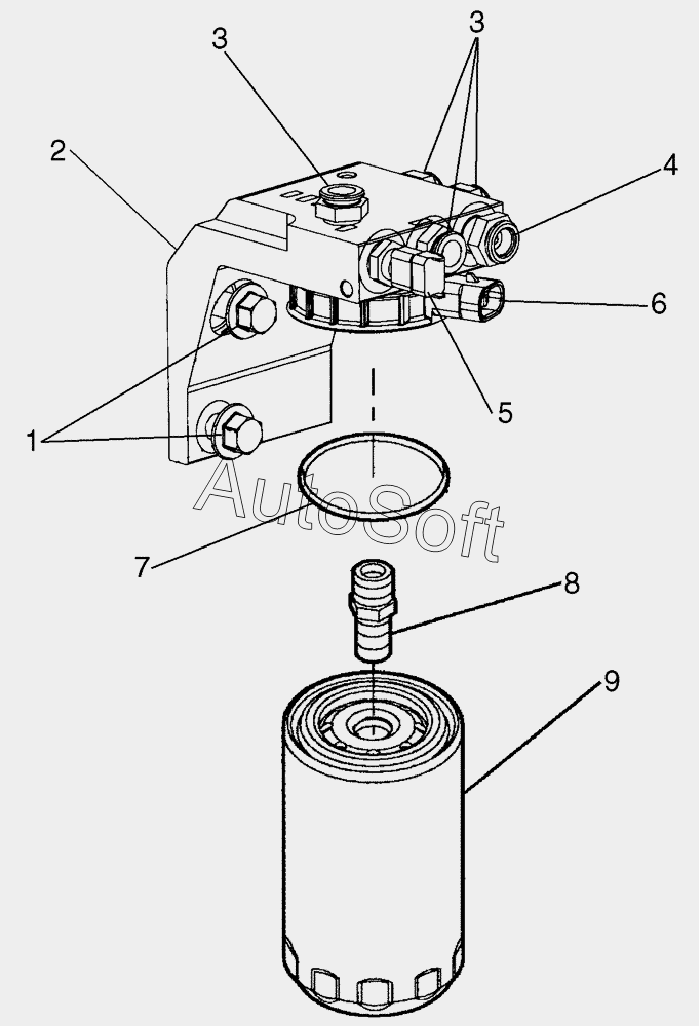 3
3
2
4
6
5
1
AutoSoft
7
8
9