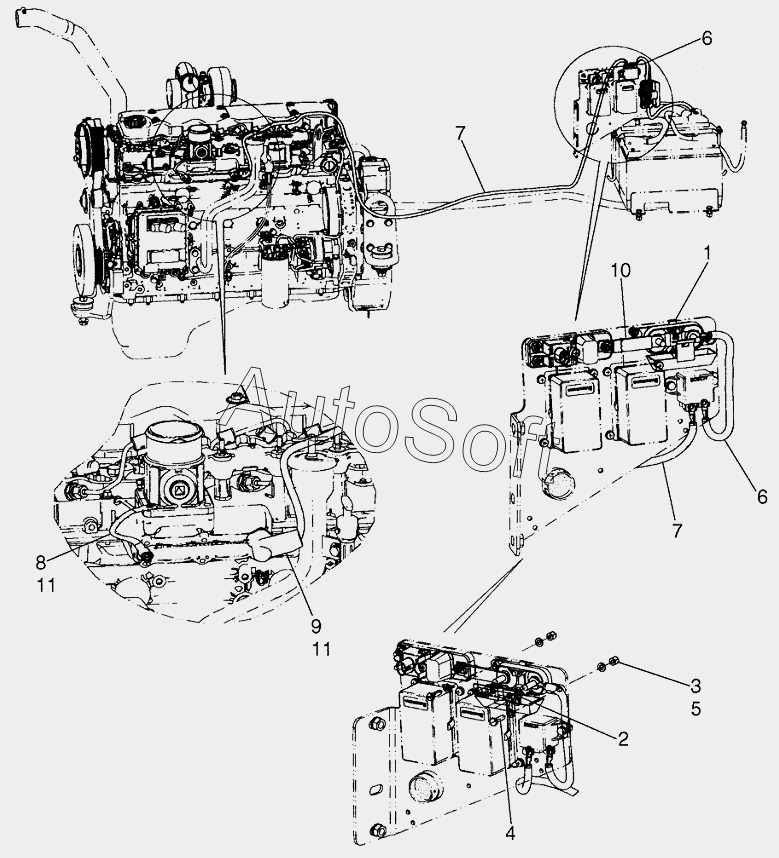 6
7
10
1
AutoSoft
6
7
8
11
9
11
3
5
2
4