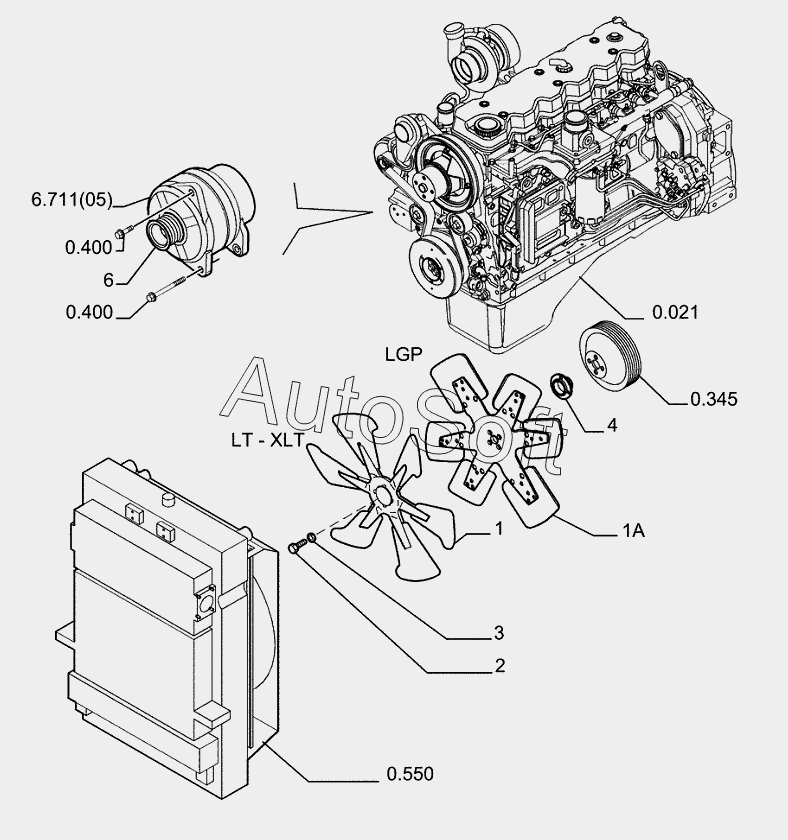 6.711(05)
0.400
6
0.400
0.021
LGP
AutoSoft
0.345
4
LT - XLT
1
1A
3
2
0.550