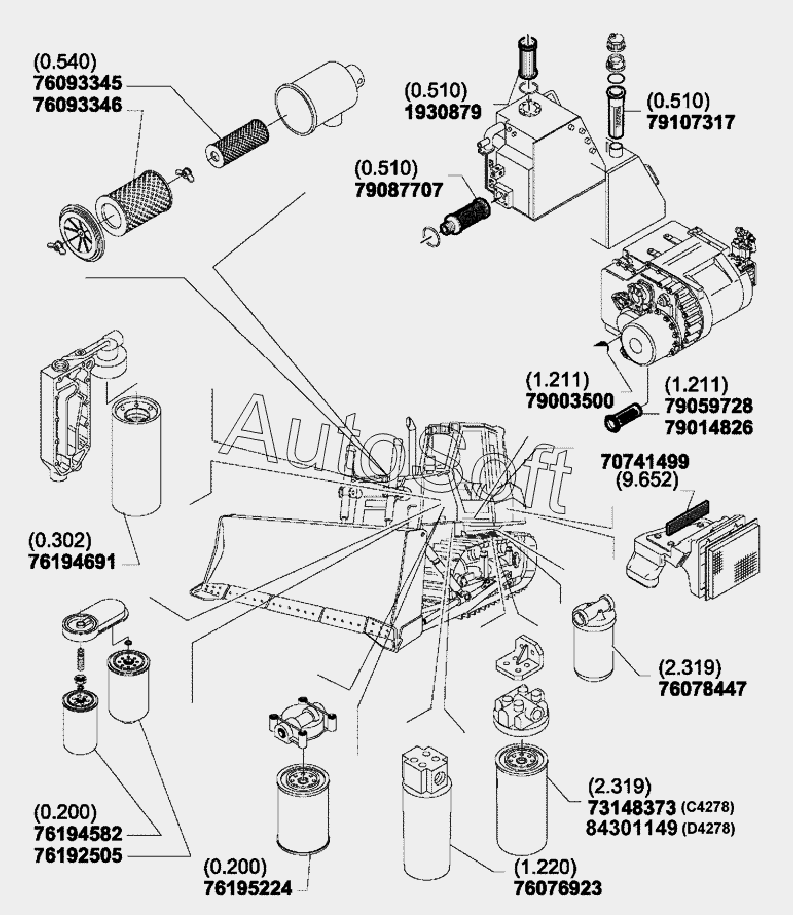 (0.540)
76093345
76093346

(0.510)
1930879

(0.510)
79107317

(0.510)
79087707

(1.211)
79003500

(1.211)
79059728
79014826

AutoSoft

70741499
(9.652)

(0.302)
76194691

(2.319)
76078447

(2.319)
73148373 (C4278)
84301149 (D4278)

(0.200)
76194582
76192505

(0.200)
76195224

(1.220)
76076923