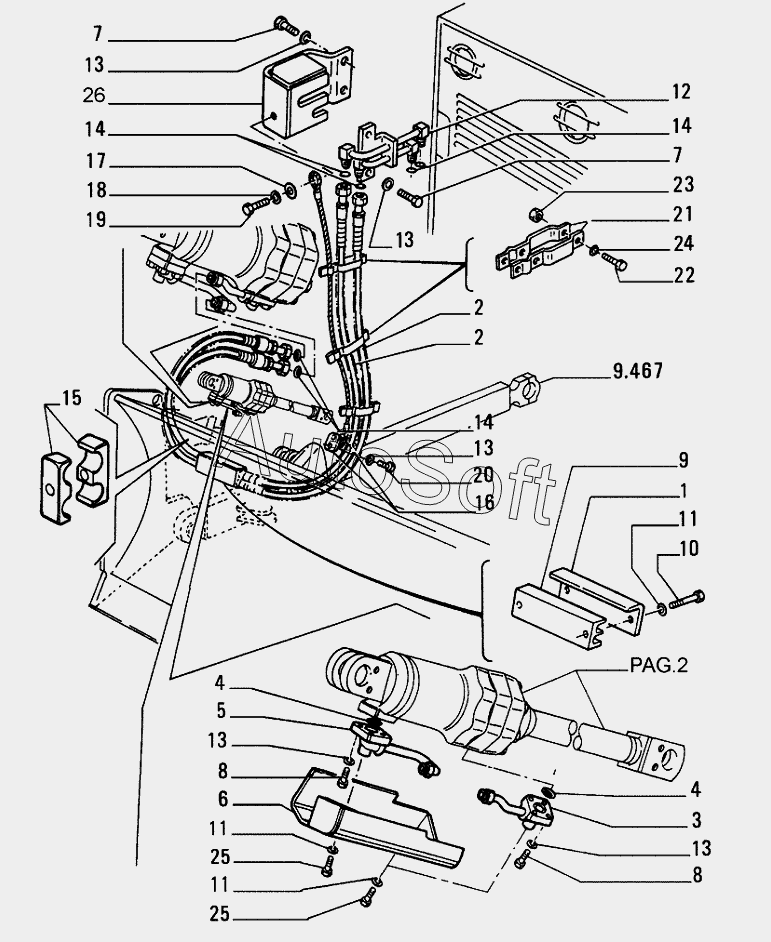 7
13
26
14
17
18
19
12
14
7
23
21
24
22
13
2
2
9.467
15
14
13
20
16
AutoSoft
9
1
11
10
PAG.2
4
5
13
8
6
11
25
11
25
4
3
13
8