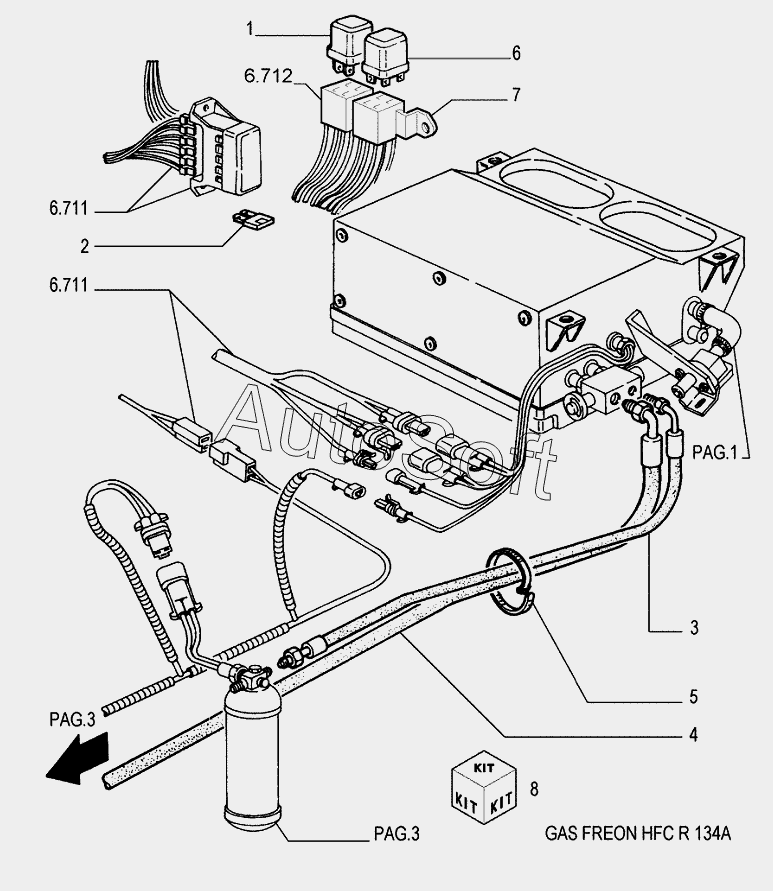 1
6
6.712
7
6.711
2
6.711
AutoSoft
PAG.1
3
5
4
PAG.3
KIT
KIT
KIT
8
PAG.3
GAS FREON HFC R 134A