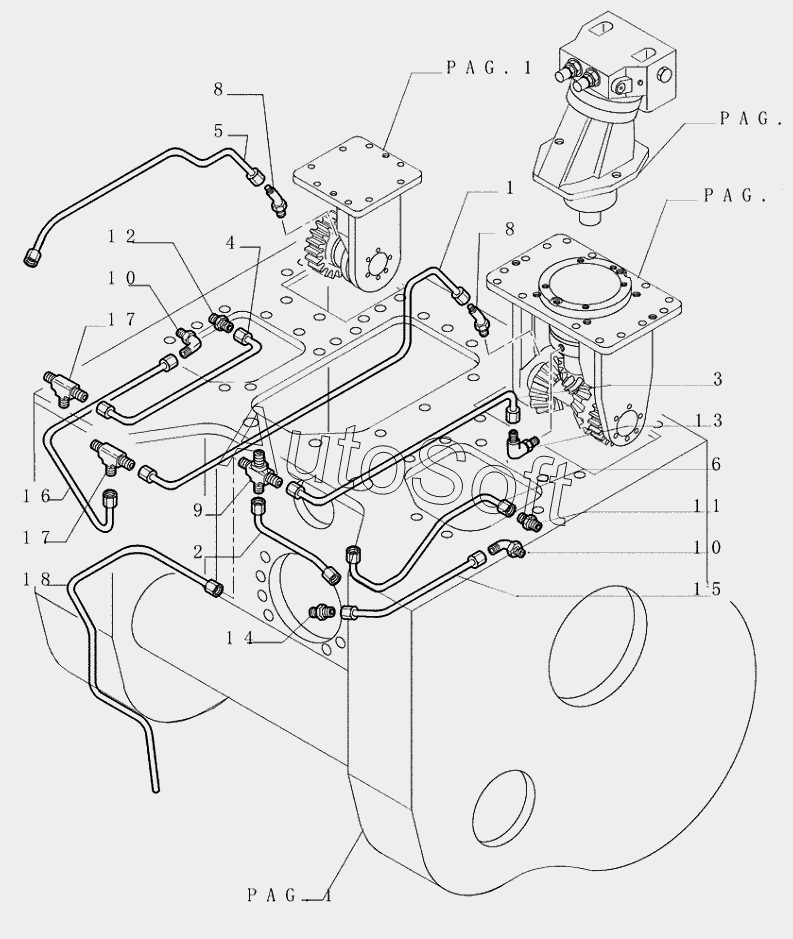 PAG. 1
PAG.
PAG.
8
5
1
8
12
4
10
17
3
13
6
16
9
11
17
2
10
18
15
14
AutoSoft
PAG. 1