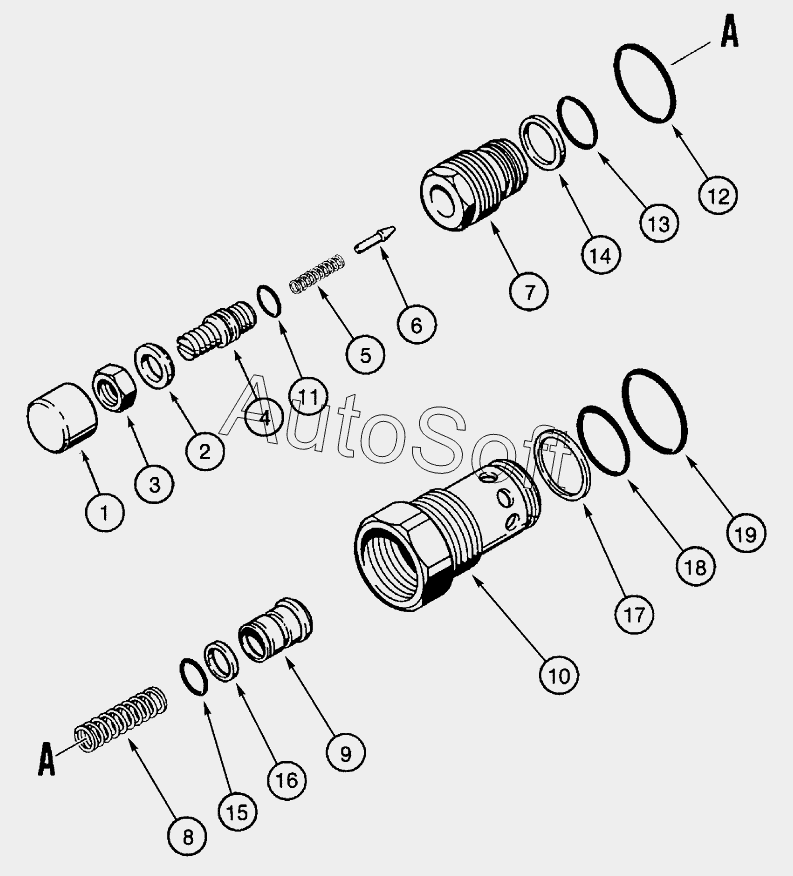 A
12
13
14
7
6
5
11
4
2
3
1
AutoSoft
19
18
17
10
9
16
15
8
A