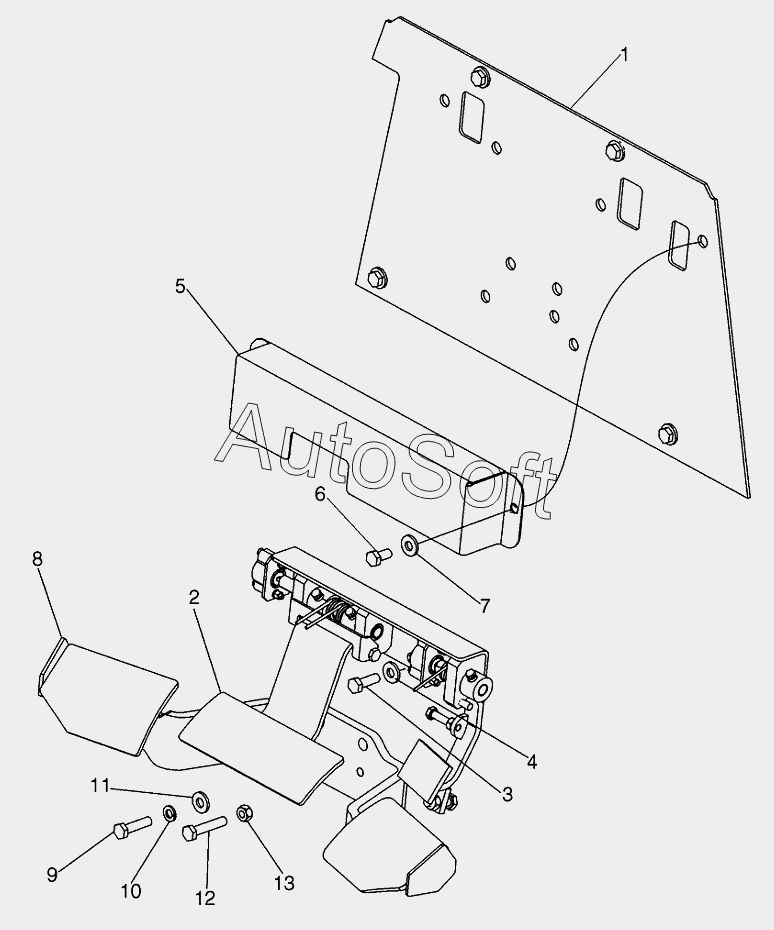 1
5
AutoSoft
6
7
8
2
4
3
11
9
10
12
13