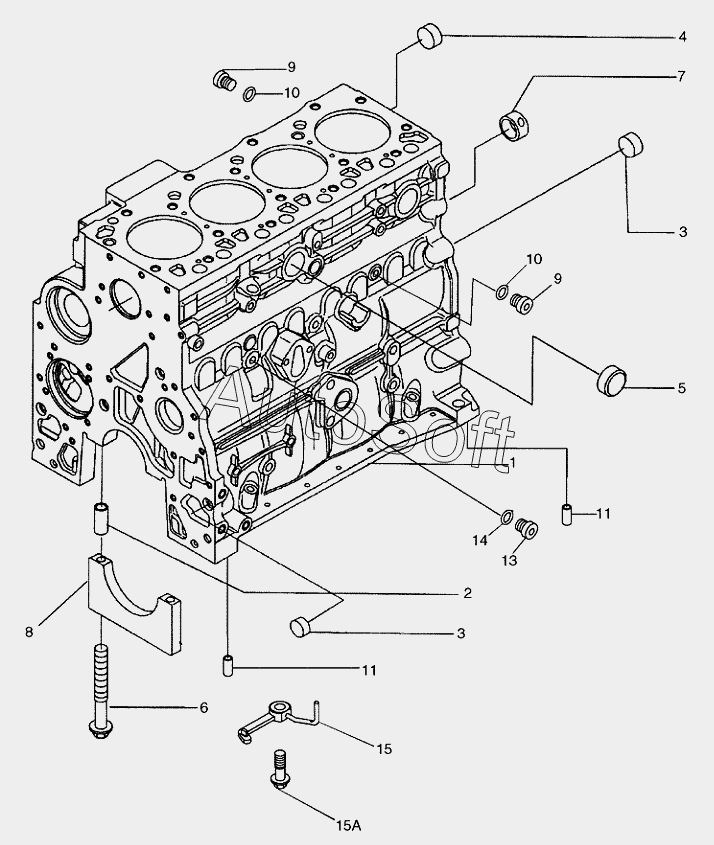 4
9
10
7
3
10
9
5
AutoSoft
1
11
14
13
2
8
3
11
6
15
15A