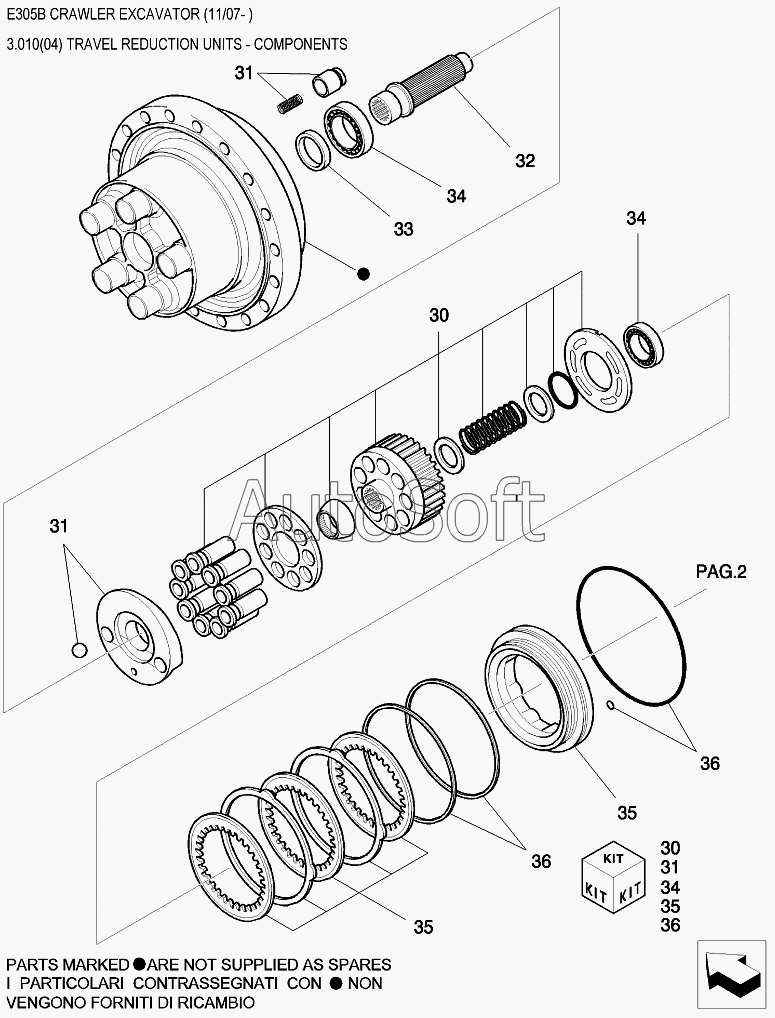 E305B CRAWLER EXCAVATOR (11/07- )

3.010(04) TRAVEL REDUCTION UNITS - COMPONENTS

31

32

34

33

34

30

AutoSoft

31

PAG.2

36

35

36

35

KIT
KIT KIT

30
31
34
35
36

PARTS MARKED ● ARE NOT SUPPLIED AS SPARES
I PARTICOLARI CONTRASSEGNATI CON ● NON VENGONO FORNITI DI RICAMBIO