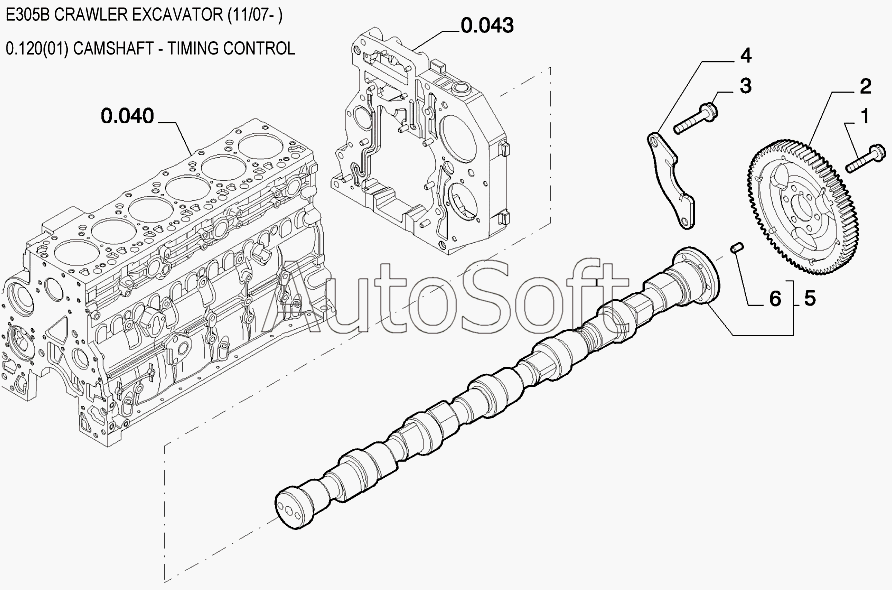 E305B CRAWLER EXCAVATOR (11/07- )
0.120(01) CAMSHAFT - TIMING CONTROL

0.043
0.040
4
3
2
1
6
5
AutoSoft